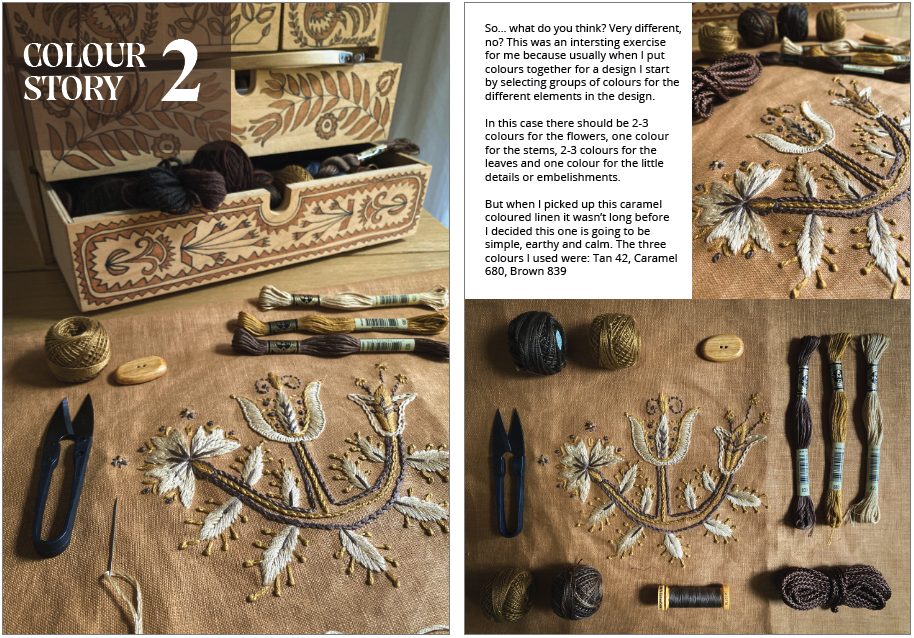 COLOUR STORY 2

So... what do you think? Very different, no? This was an intersting exercise for me because usually when I put colours together for a design I start by selecting groups of colours for the different elements in the design.

In this case there should be 2-3 colours for the flowers, one colour for the stems, 2-3 colours for the leaves and one colour for the little details or embelishments.

But when I picked up this caramel coloured linen it wasn't long before I decided this one is going to be simple, earthy and calm. The three colours I used were: Tan 42, Caramel 680, Brown 839