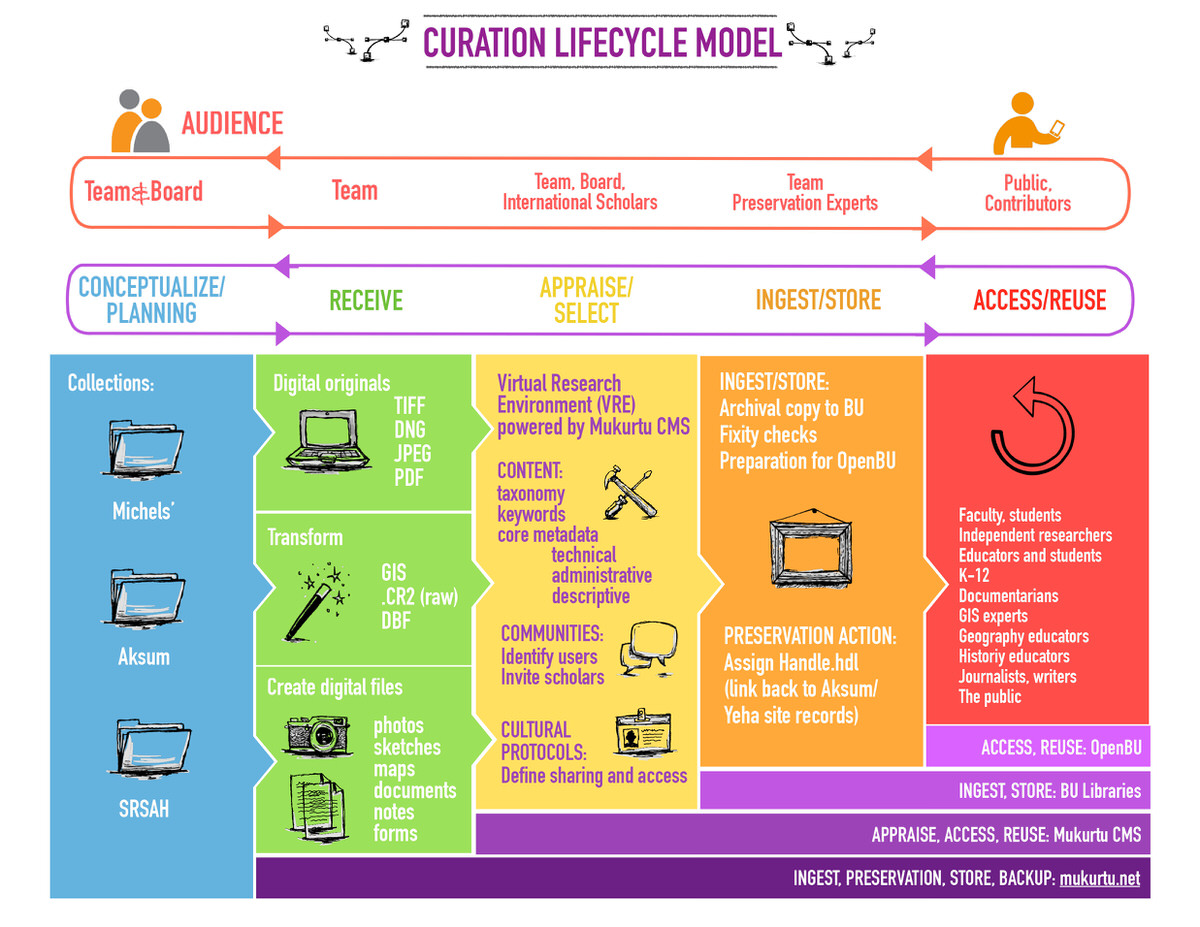 CURATION LIFECYCLE MODEL

AUDIENCE

Team&Board

Team

Team, Board, International Scholars

Team Preservation Experts

Public, Contributors

CONCEPTUALIZE/ PLANNING

RECEIVE

APPRAISE/ SELECT

INGEST/STORE

ACCESS/REUSE

Collections:

Michels'

Aksum

SRSAH

Digital originals
TIFF
DNG
JPEG
PDF

Transform
GIS
.CR2 (raw)
DBF

Create digital files
photos
sketches
maps
documents
notes
forms

Virtual Research Environment (VRE) powered by Mukurtu CMS

CONTENT:
taxonomy
keywords
core metadata
technical
administrative
descriptive

COMMUNITIES:
Identify users
Invite scholars

CULTURAL PROTOCOLS:
Define sharing and access

INGEST/STORE:
Archival copy to BU
Fixity checks
Preparation for OpenBU

PRESERVATION ACTION:
Assign Handle.hdl
(link back to Aksum/ Yeha site records)

Faculty, students
Independent researchers
Educators and students
K-12
Documentarians
GIS experts
Geography educators
Historiy educators
Journalists, writers
The public

ACCESS, REUSE: OpenBU

INGEST, STORE: BU Libraries

APPRAISE, ACCESS, REUSE: Mukurtu CMS

INGEST, PRESERVATION, STORE, BACKUP: mukurtu.net