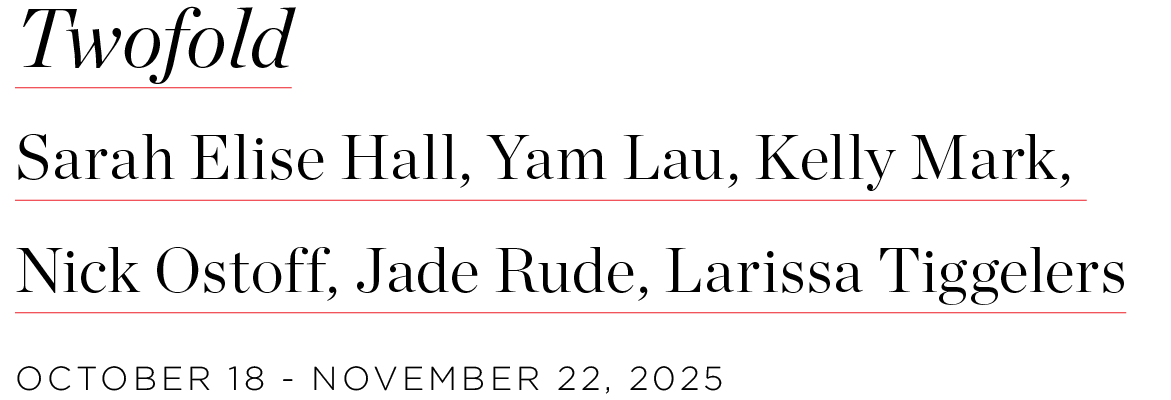 Twofold

Sarah Elise Hall, Yam Lau, Kelly Mark, Nick Ostoff, Jade Rude, Larissa Tiggelers

OCTOBER 18 - NOVEMBER 22, 2025