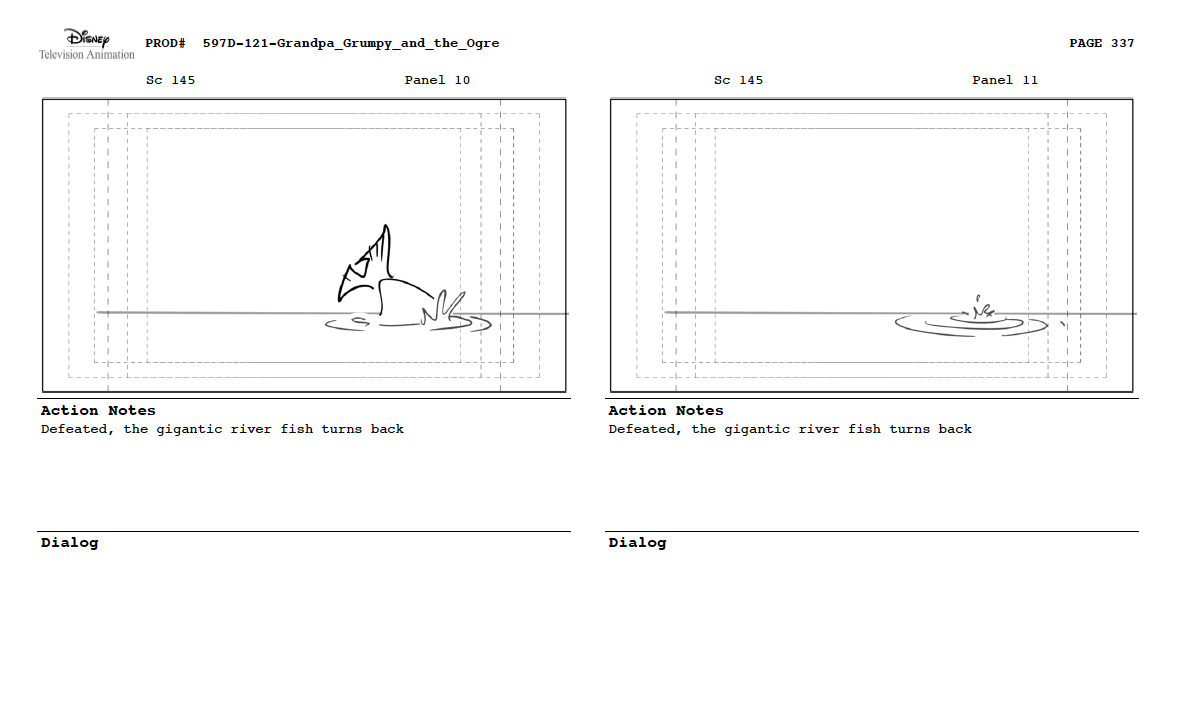 Disney
Television Animation

PROD# 597D-121-Grandpa_Grumpy_and_the_Ogre

PAGE 337

Sc 145

Panel 10

Action Notes
Defeated, the gigantic river fish turns back

Dialog

Sc 145

Panel 11

Action Notes
Defeated, the gigantic river fish turns back

Dialog