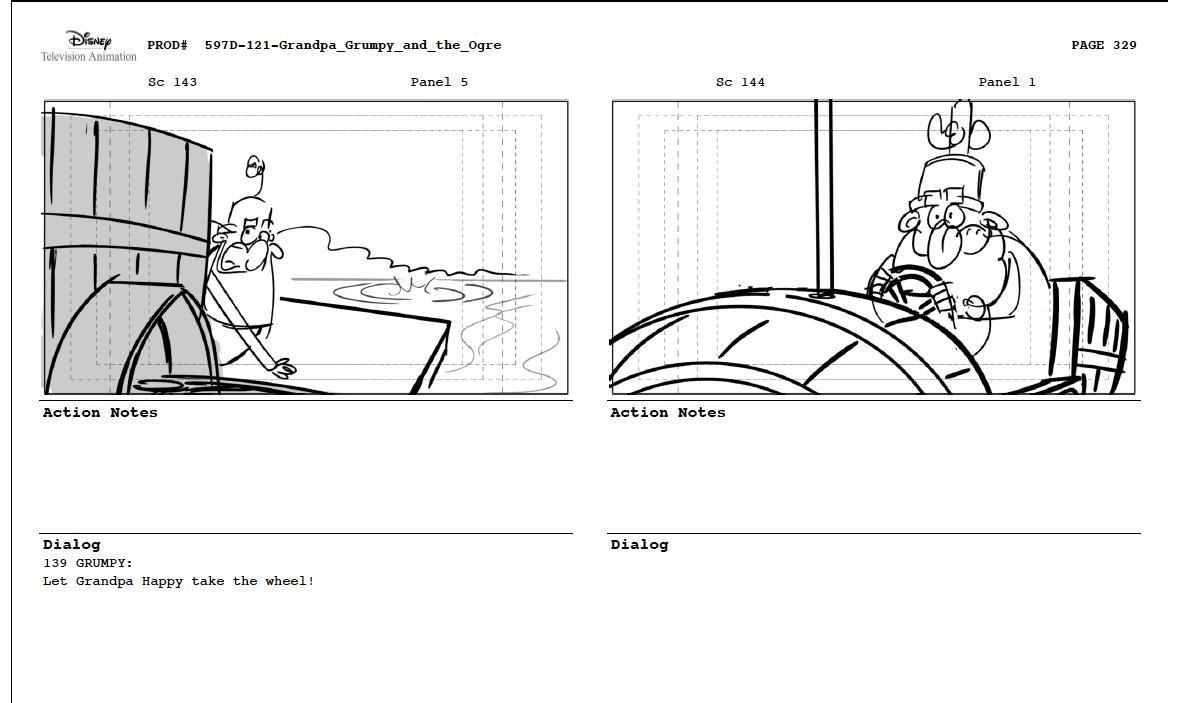 Disney
Television Animation

PROD# 597D-121-Grandpa_Grumpy_and_the_Ogre

PAGE 329

Sc 143

Panel 5

Action Notes

Dialog
139 GRUMPY:
Let Grandpa Happy take the wheel!

Sc 144

Panel 1

Action Notes

Dialog