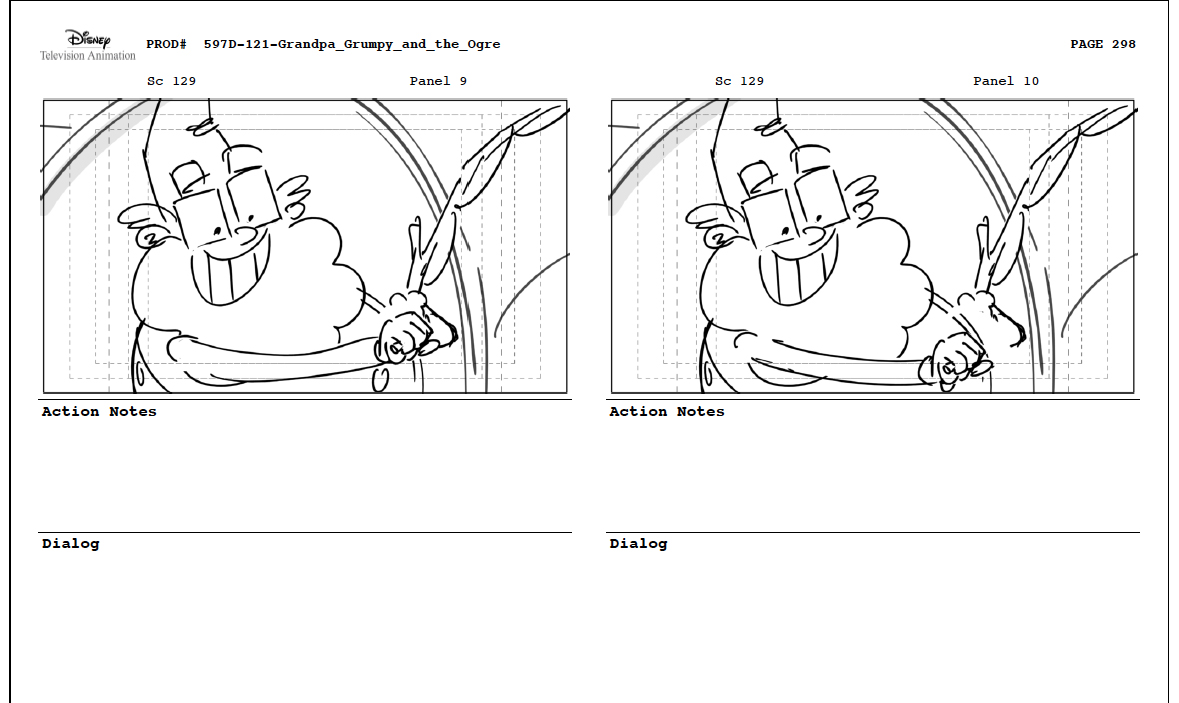 Disney
Television Animation

PROD# 597D-121-Grandpa_Grumpy_and_the_Ogre

PAGE 298

Sc 129

Panel 9

Action Notes

Dialog

Sc 129

Panel 10

Action Notes

Dialog