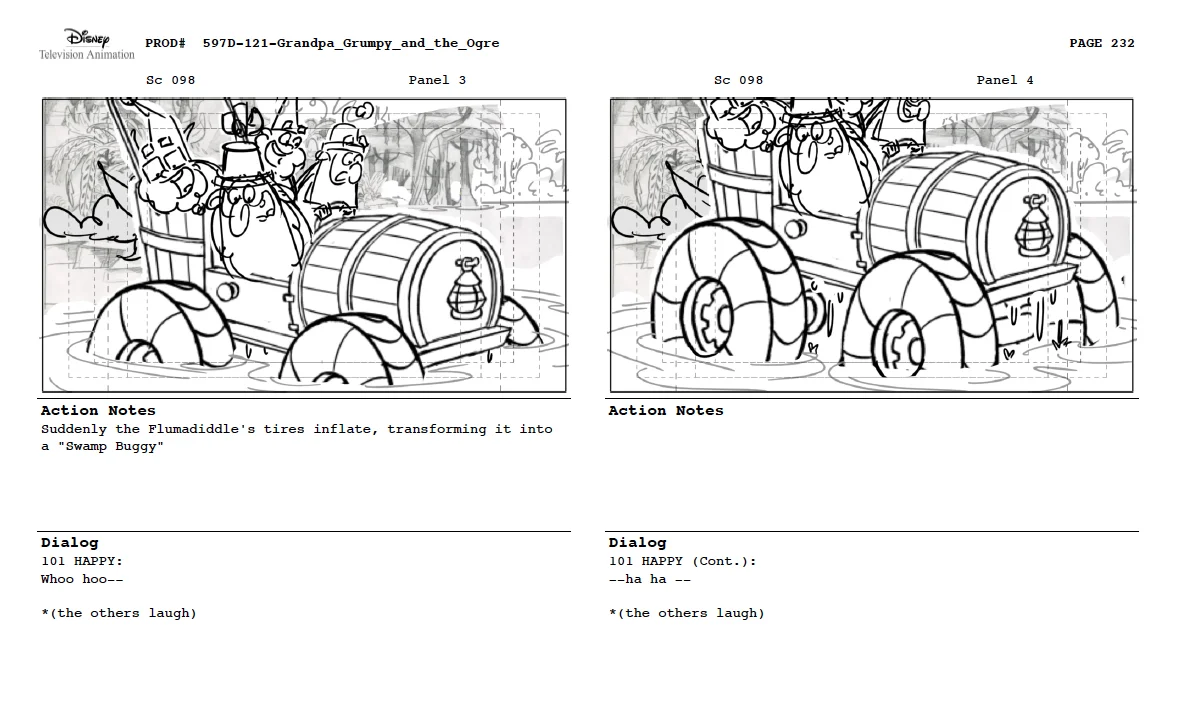 Disney Television Animation PROD# 597D-121-Grandpa_Grumpy_and_the_Ogre PAGE 232

Sc 098 Panel 3

Action Notes
Suddenly the Flumadiddle's tires inflate, transforming it into a "Swamp Buggy"

Dialog
101 HAPPY:
Whoo hoo--

*(the others laugh)

Sc 098 Panel 4

Action Notes

Dialog
101 HAPPY (Cont.):
--ha ha --

*(the others laugh)