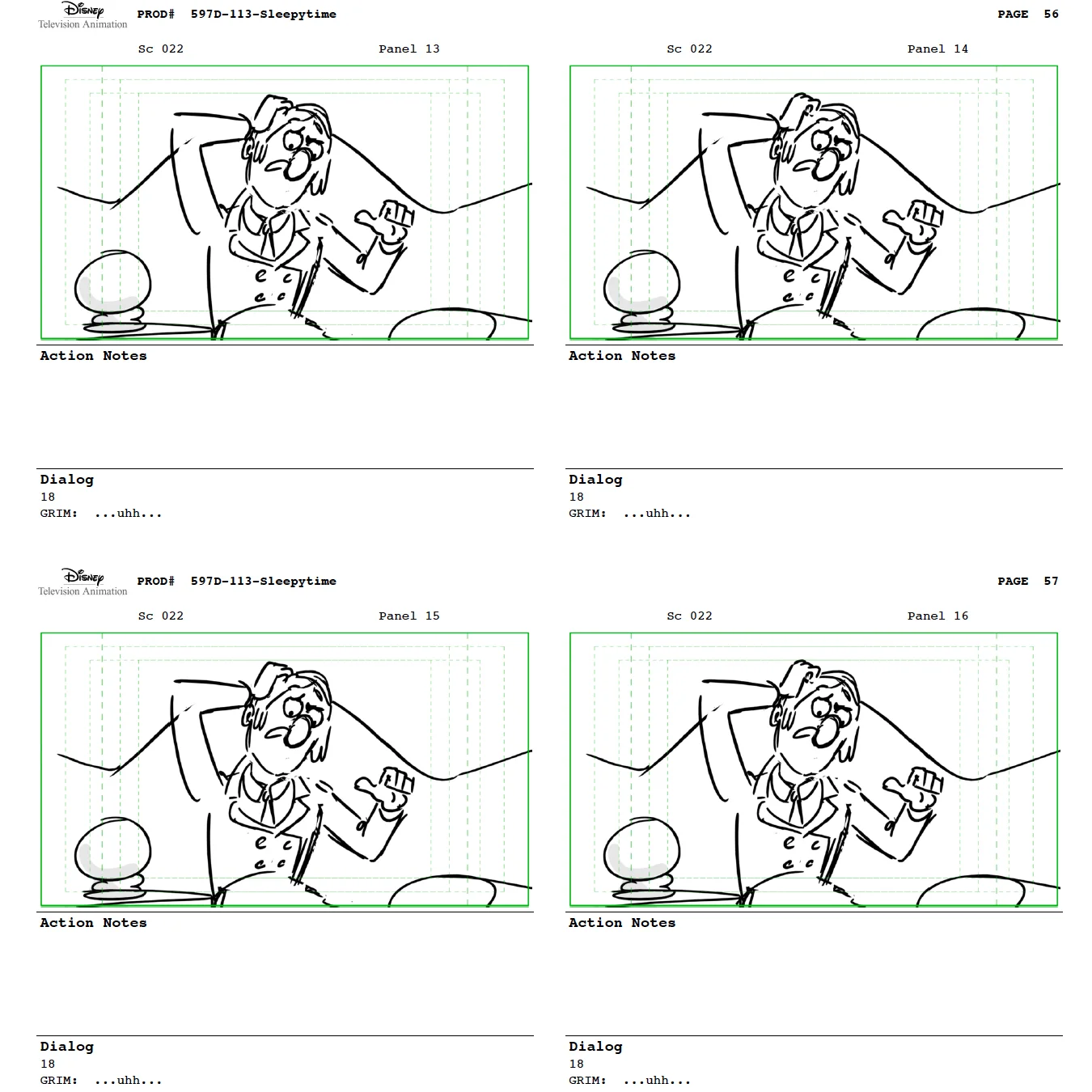 Disney
Television Animation

PROD# 597D-113-Sleepytime

PAGE 56

Sc 022 Panel 13

Action Notes

Dialog
18
GRIM: ...uhh...

Sc 022 Panel 14

Action Notes

Dialog
18
GRIM: ...uhh...

Disney
Television Animation

PROD# 597D-113-Sleepytime

PAGE 57

Sc 022 Panel 15

Action Notes

Dialog
18
GRIM: ...uhh...

Sc 022 Panel 16

Action Notes

Dialog
18
GRIM: ...uhh...