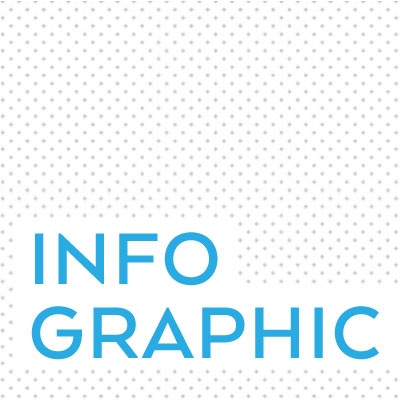 INFO
GRAPHIC