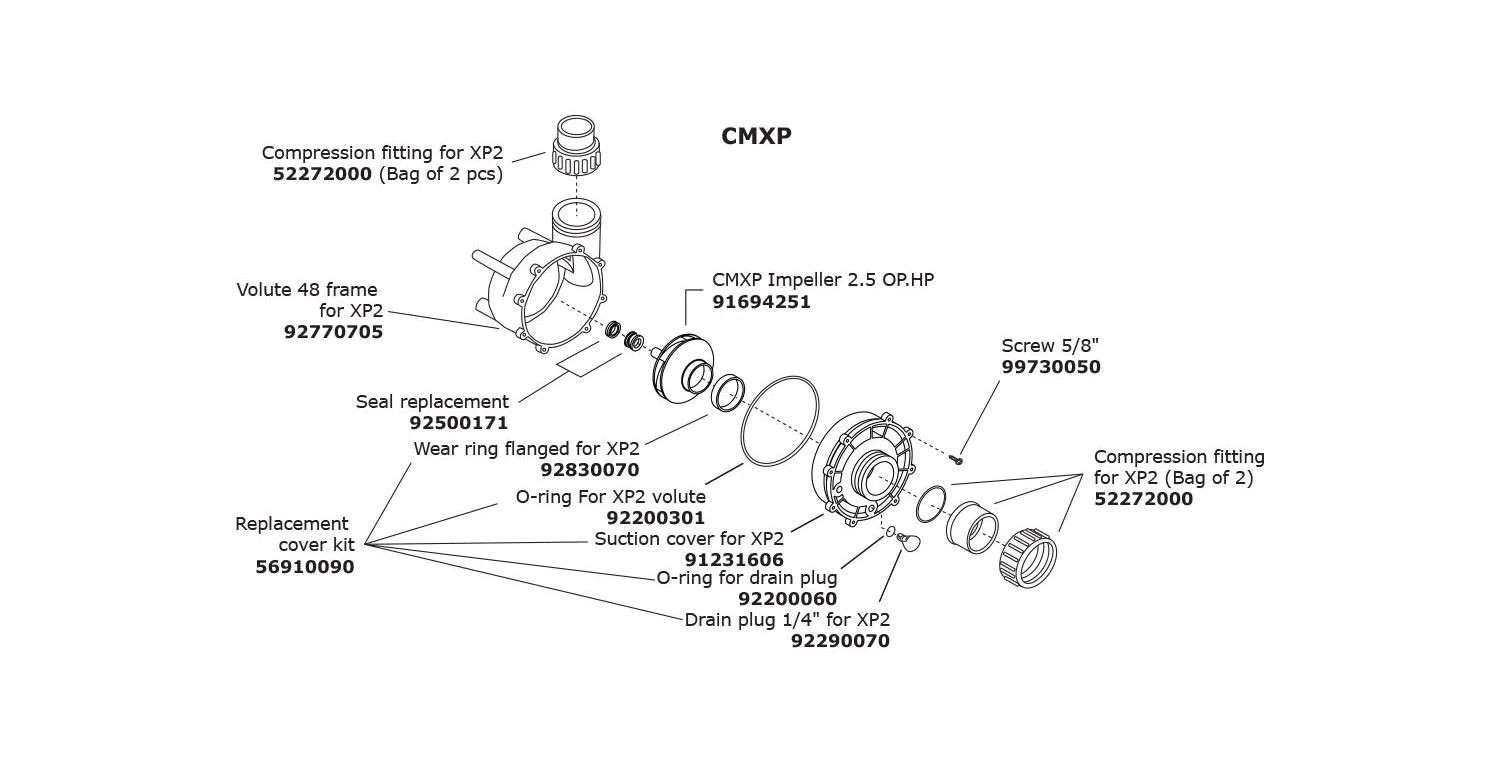 CMXP

Compression fitting for XP2
52272000 (Bag of 2 pcs)

Volute 48 frame for XP2
92770705

CMXP Impeller 2.5 OP.HP
91694251

Screw 5/8"
99730050

Seal replacement
92500171

Wear ring flanged for XP2
92830070

Compression fitting for XP2 (Bag of 2)
52272000

O-ring For XP2 volute
92200301

Replacement cover kit
56910090

Suction cover for XP2
91231606

O-ring for drain plug
92200060

Drain plug 1/4" for XP2
92290070