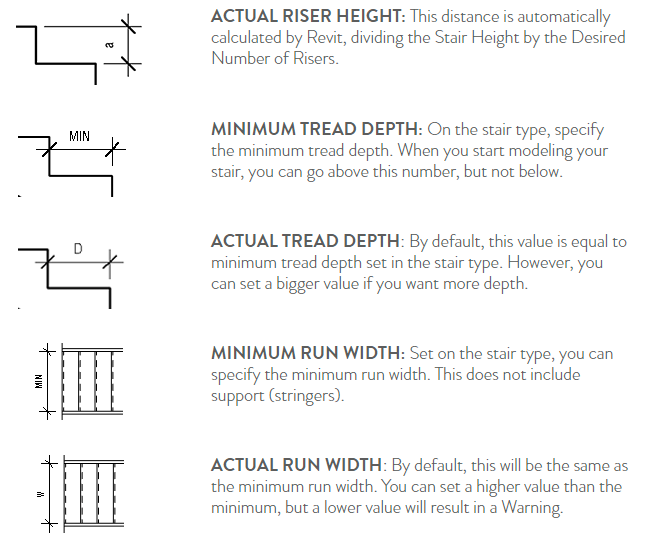 a

ACTUAL RISER HEIGHT: This distance is automatically calculated by Revit, dividing the Stair Height by the Desired Number of Risers.

MIN

MINIMUM TREAD DEPTH: On the stair type, specify the minimum tread depth. When you start modeling your stair, you can go above this number, but not below.

D

ACTUAL TREAD DEPTH: By default, this value is equal to minimum tread depth set in the stair type. However, you can set a bigger value if you want more depth.

MIN

MINIMUM RUN WIDTH: Set on the stair type, you can specify the minimum run width. This does not include support (stringers).

W

ACTUAL RUN WIDTH: By default, this will be the same as the minimum run width. You can set a higher value than the minimum, but a lower value will result in a Warning.