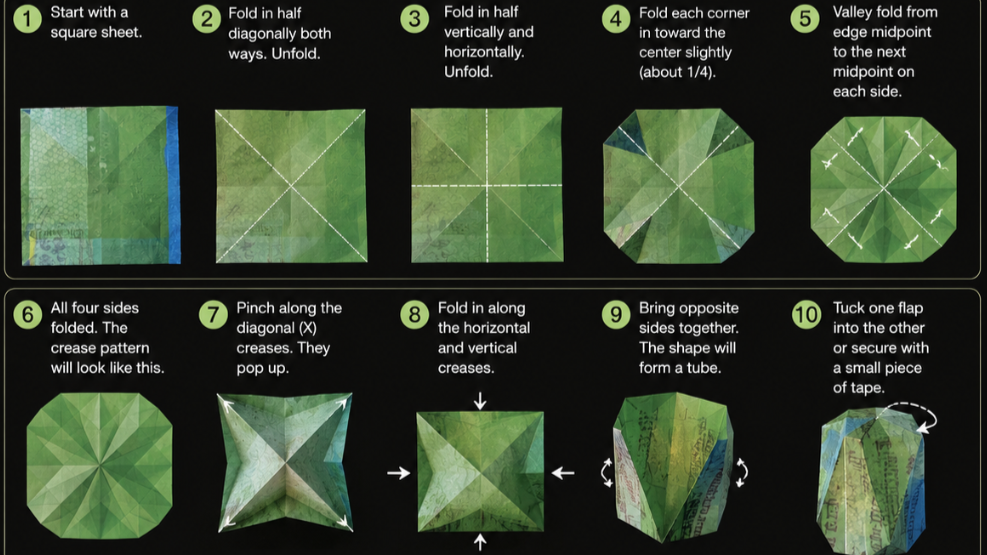 1 Start with a square sheet.

2 Fold in half diagonally both ways. Unfold.

3 Fold in half vertically and horizontally. Unfold.

4 Fold each corner in toward the center slightly (about 1/4).

5 Valley fold from edge midpoint to the next midpoint on each side.

6 All four sides folded. The crease pattern will look like this.

7 Pinch along the diagonal (X) creases. They pop up.

8 Fold in along the horizontal and vertical creases.

9 Bring opposite sides together. The shape will form a tube.

10 Tuck one flap into the other or secure with a small piece of tape.