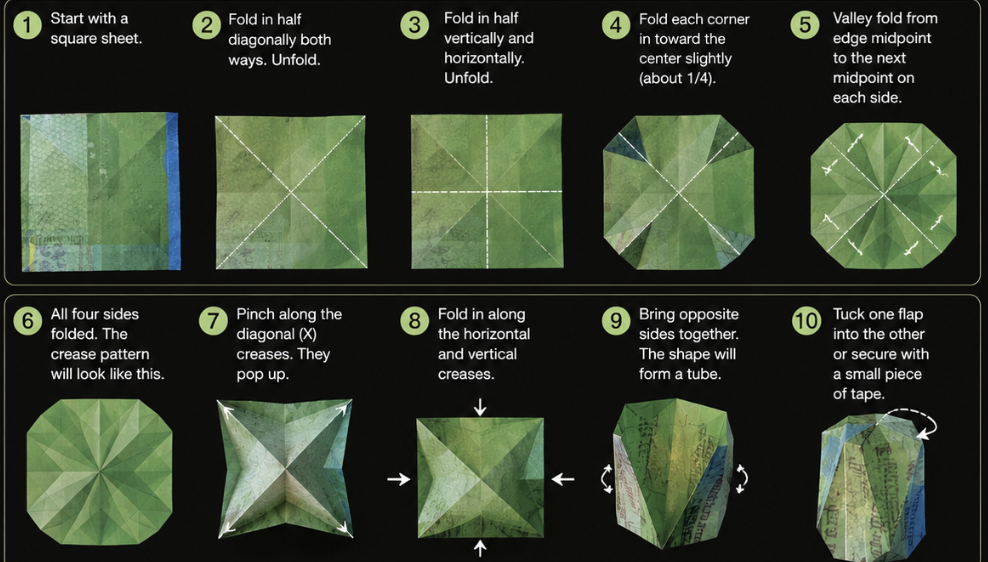 1 Start with a square sheet.

2 Fold in half diagonally both ways. Unfold.

3 Fold in half vertically and horizontally. Unfold.

4 Fold each corner in toward the center slightly (about 1/4).

5 Valley fold from edge midpoint to the next midpoint on each side.

6 All four sides folded. The crease pattern will look like this.

7 Pinch along the diagonal (X) creases. They pop up.

8 Fold in along the horizontal and vertical creases.

9 Bring opposite sides together. The shape will form a tube.

10 Tuck one flap into the other or secure with a small piece of tape.