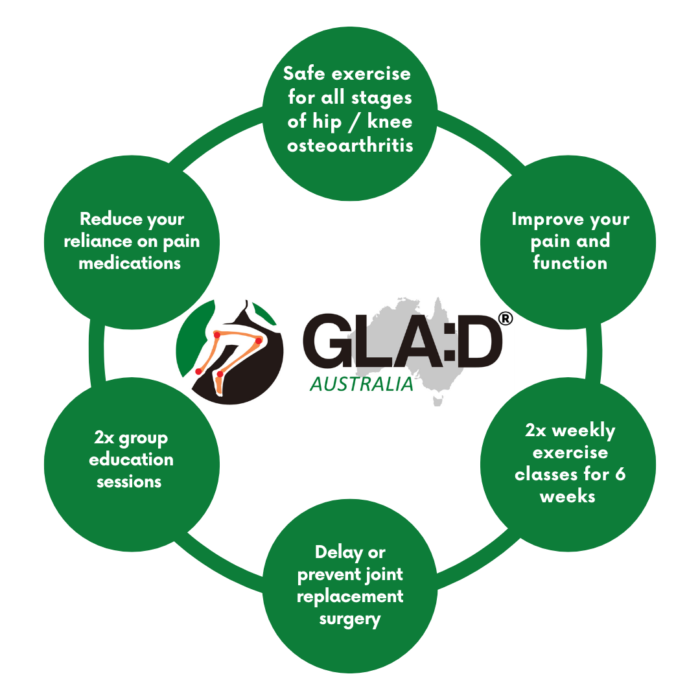 Safe exercise for all stages of hip / knee osteoarthritis

Improve your pain and function

2x weekly exercise classes for 6 weeks

Delay or prevent joint replacement surgery

2x group education sessions

Reduce your reliance on pain medications

GLA:D®
AUSTRALIA