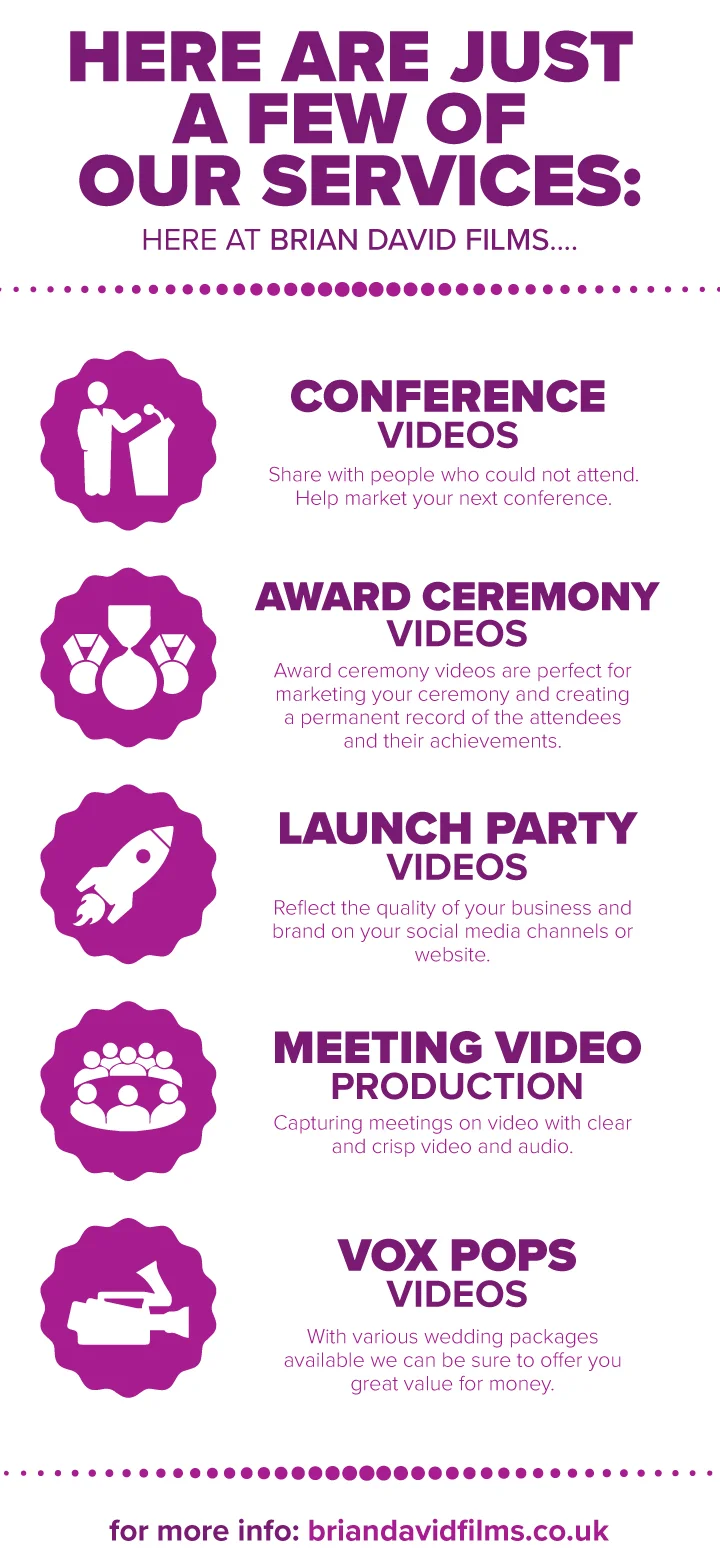 HERE ARE JUST A FEW OF OUR SERVICES:

HERE AT BRIAN DAVID FILMS....

CONFERENCE VIDEOS

Share with people who could not attend. Help market your next conference.

AWARD CEREMONY VIDEOS

Award ceremony videos are perfect for marketing your ceremony and creating a permanent record of the attendees and their achievements.

LAUNCH PARTY VIDEOS

Reflect the quality of your business and brand on your social media channels or website.

MEETING VIDEO PRODUCTION

Capturing meetings on video with clear and crisp video and audio.

VOX POPS VIDEOS

With various wedding packages available we can be sure to offer you great value for money.

for more info: briandavidfilms.co.uk