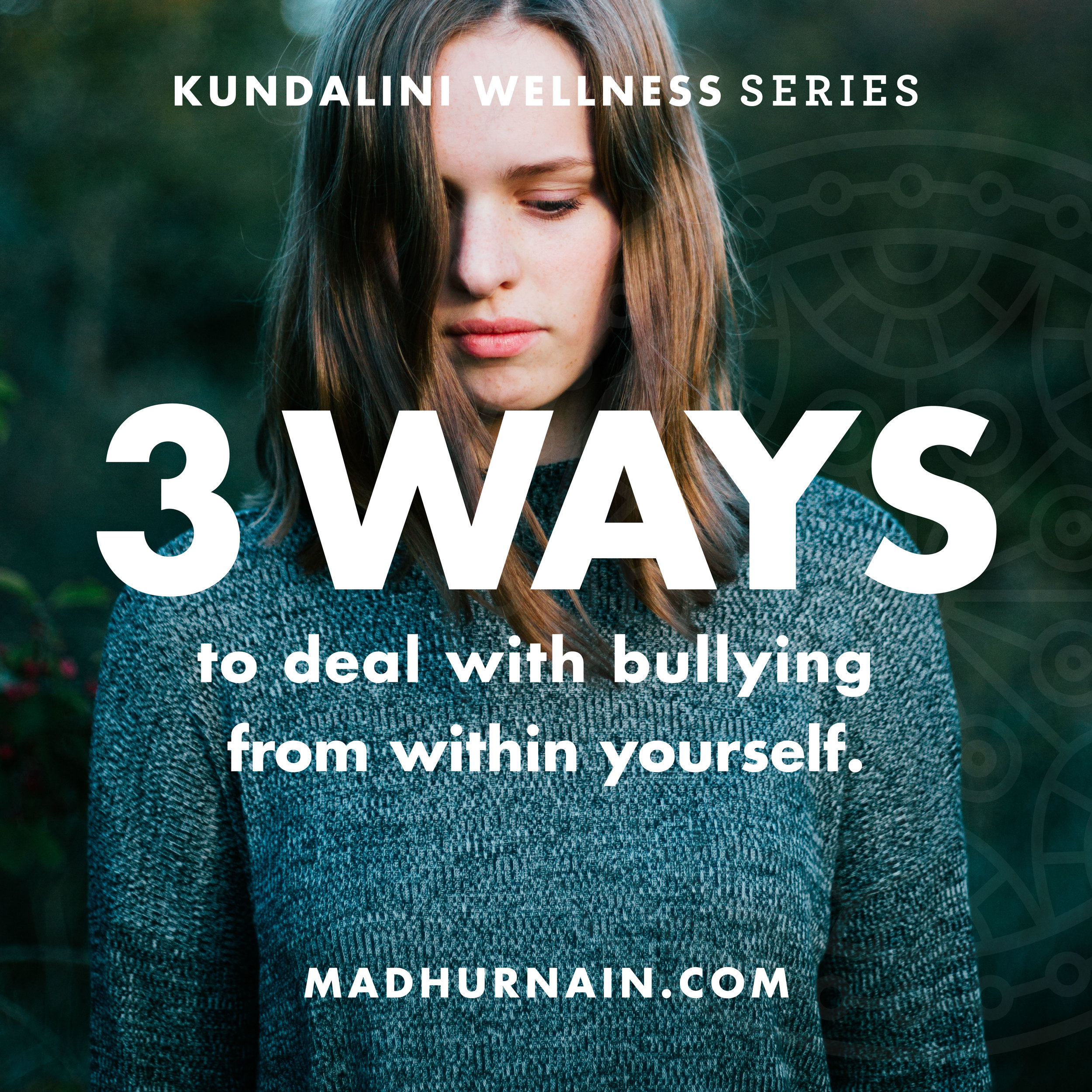 KUNDALINI WELLNESS SERIES

3 WAYS

to deal with bullying from within yourself.

MADHURNAIN.COM