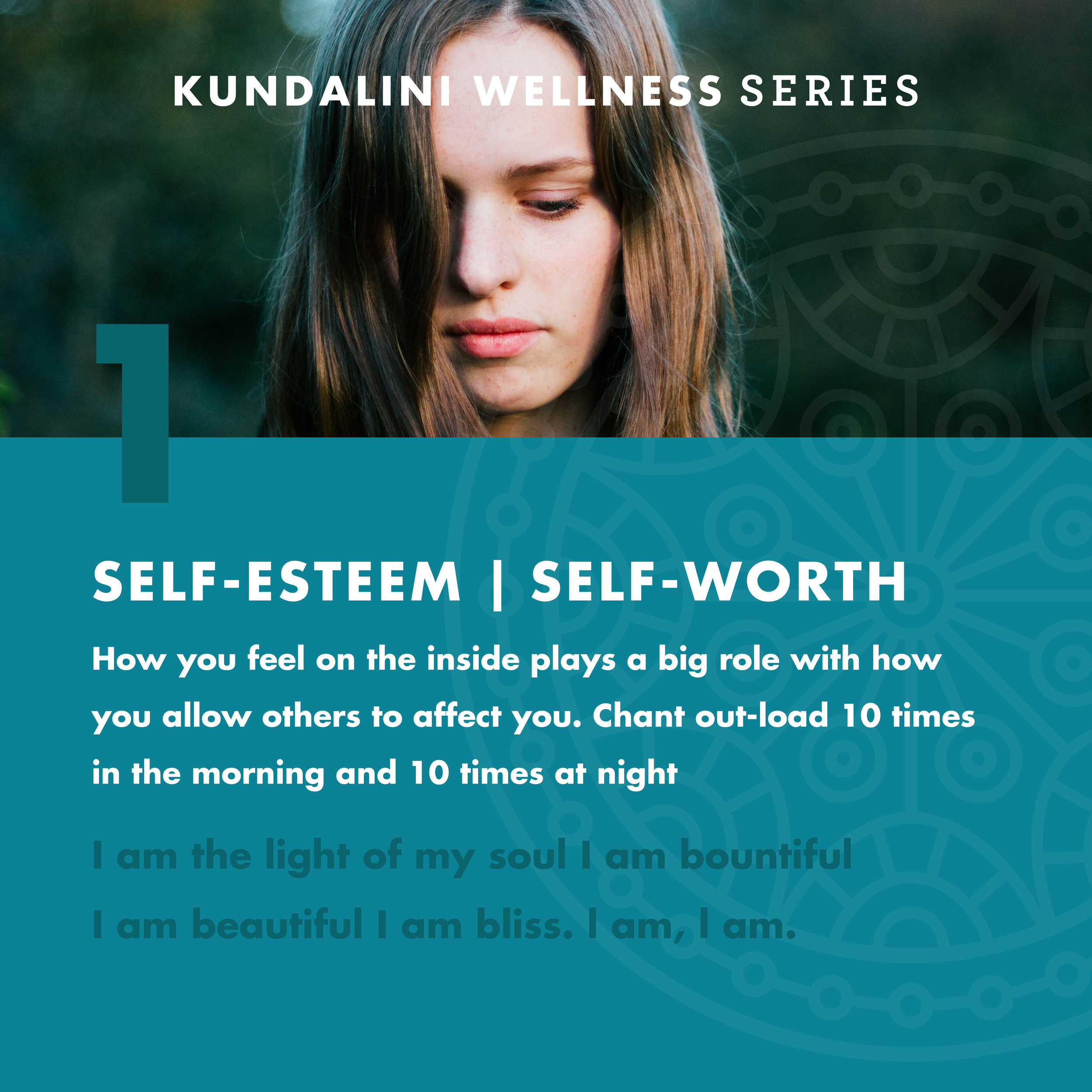 KUNDALINI WELLNESS SERIES

1

SELF-ESTEEM | SELF-WORTH

How you feel on the inside plays a big role with how you allow others to affect you. Chant out-load 10 times in the morning and 10 times at night

I am the light of my soul I am bountiful
I am beautiful I am bliss. I am, I am.