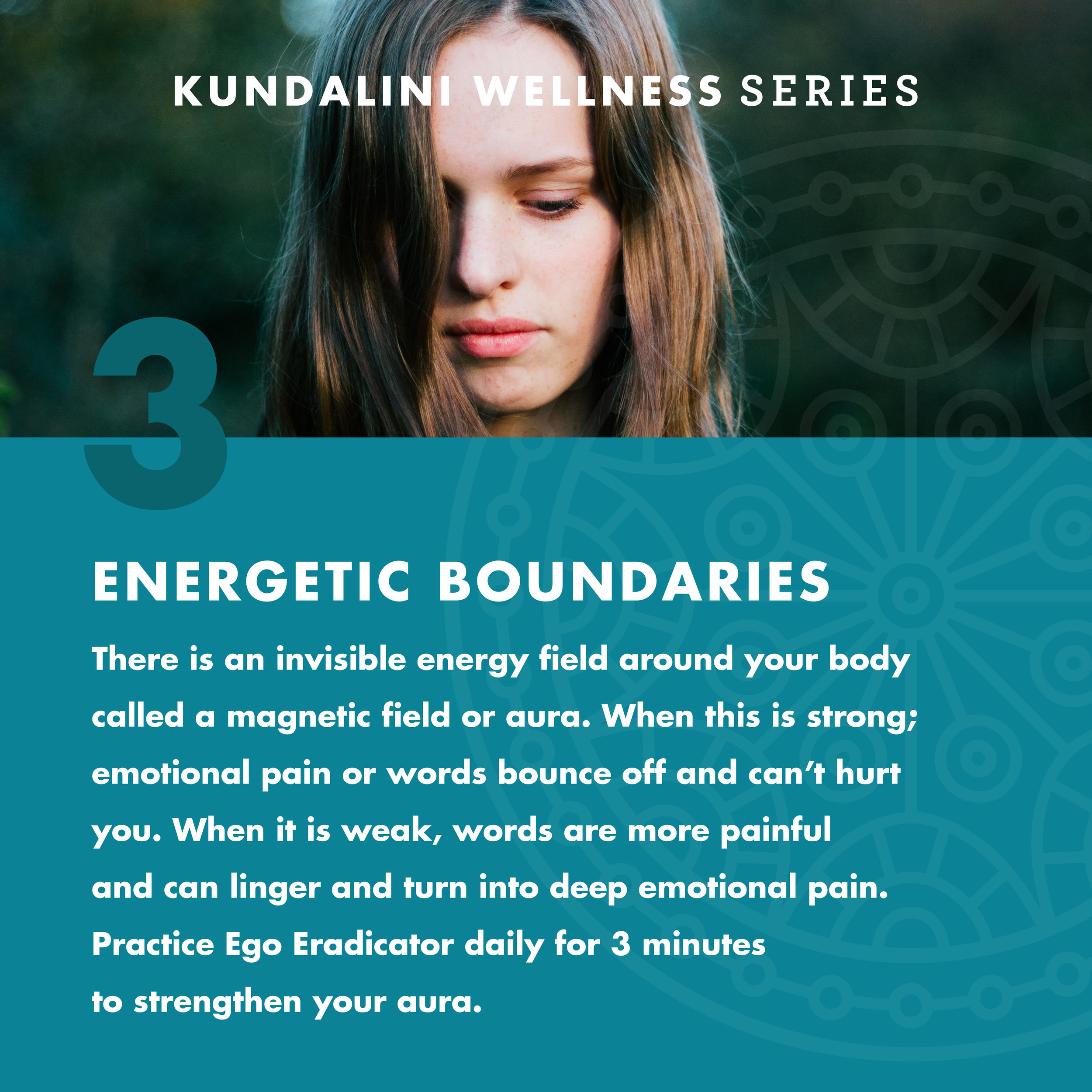 KUNDALINI WELLNESS SERIES

3

ENERGETIC BOUNDARIES

There is an invisible energy field around your body called a magnetic field or aura. When this is strong; emotional pain or words bounce off and can't hurt you. When it is weak, words are more painful and can linger and turn into deep emotional pain. Practice Ego Eradicator daily for 3 minutes to strengthen your aura.