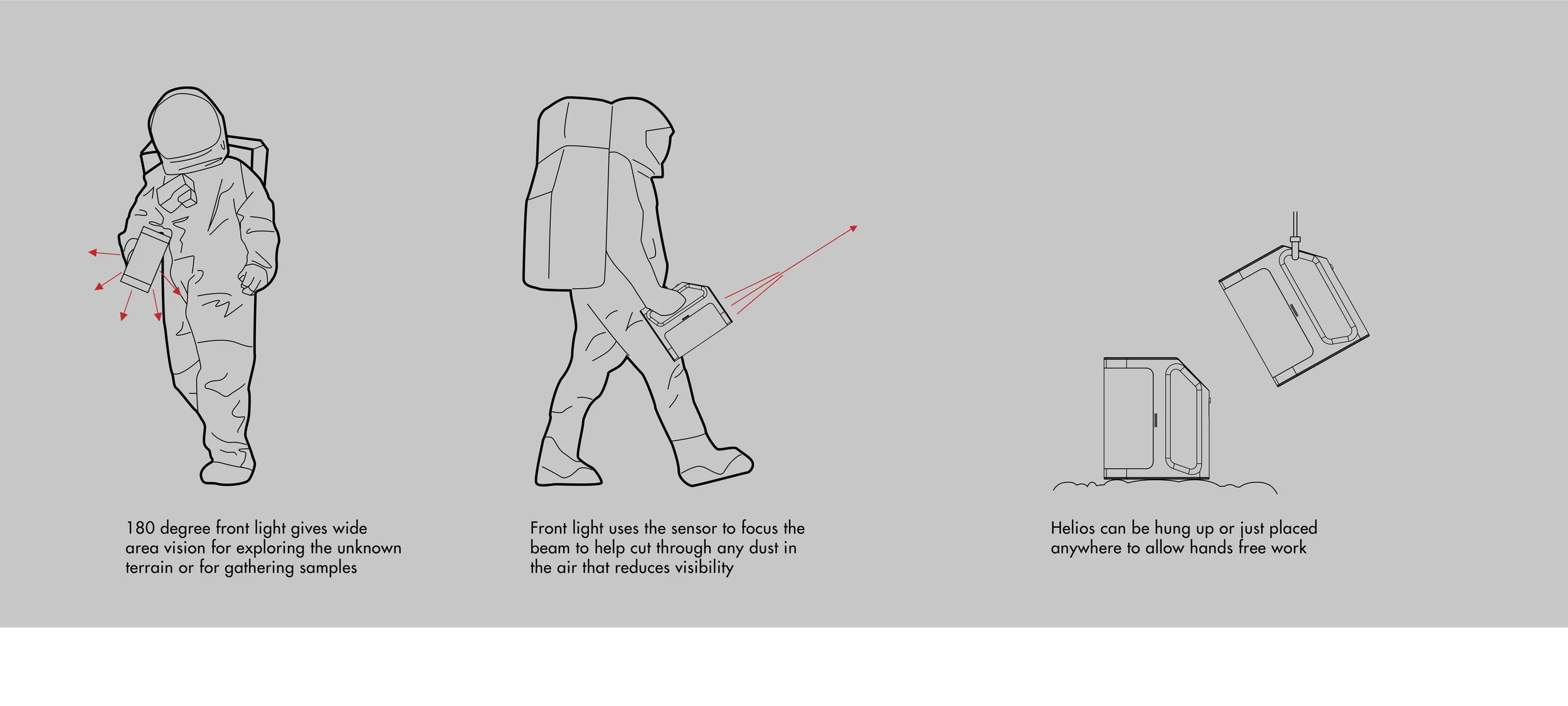 180 degree front light gives wide area vision for exploring the unknown terrain or for gathering samples

Front light uses the sensor to focus the beam to help cut through any dust in the air that reduces visibility

Helios can be hung up or just placed anywhere to allow hands free work