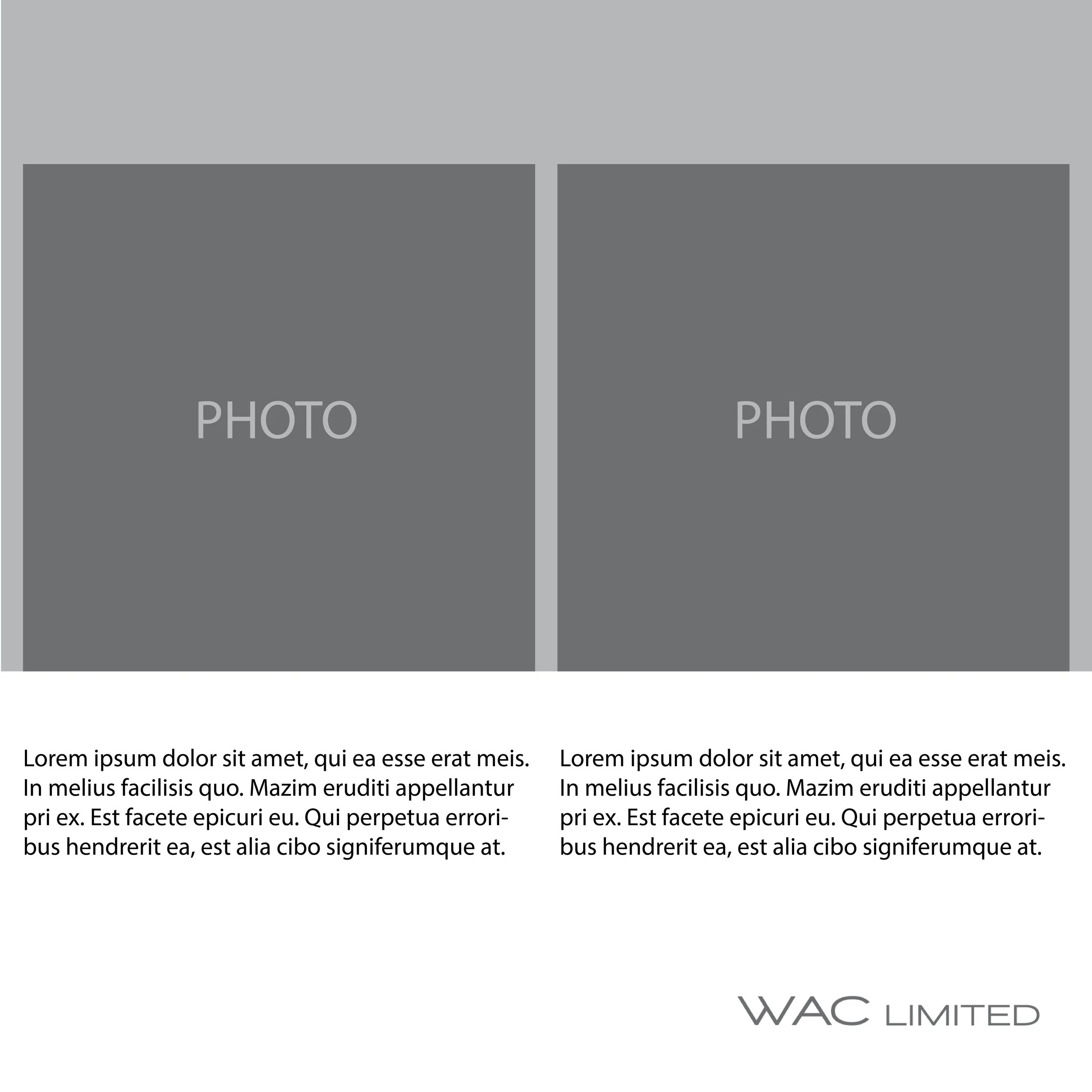 PHOTO

PHOTO

Lorem ipsum dolor sit amet, qui ea esse erat meis. In melius facilisis quo. Mazim eruditi appellantur pri ex. Est facete epicuri eu. Qui perpetua erroribus hendrerit ea, est alia cibo signiferumque at.

Lorem ipsum dolor sit amet, qui ea esse erat meis. In melius facilisis quo. Mazim eruditi appellantur pri ex. Est facete epicuri eu. Qui perpetua erroribus hendrerit ea, est alia cibo signiferumque at.

WAC LIMITED