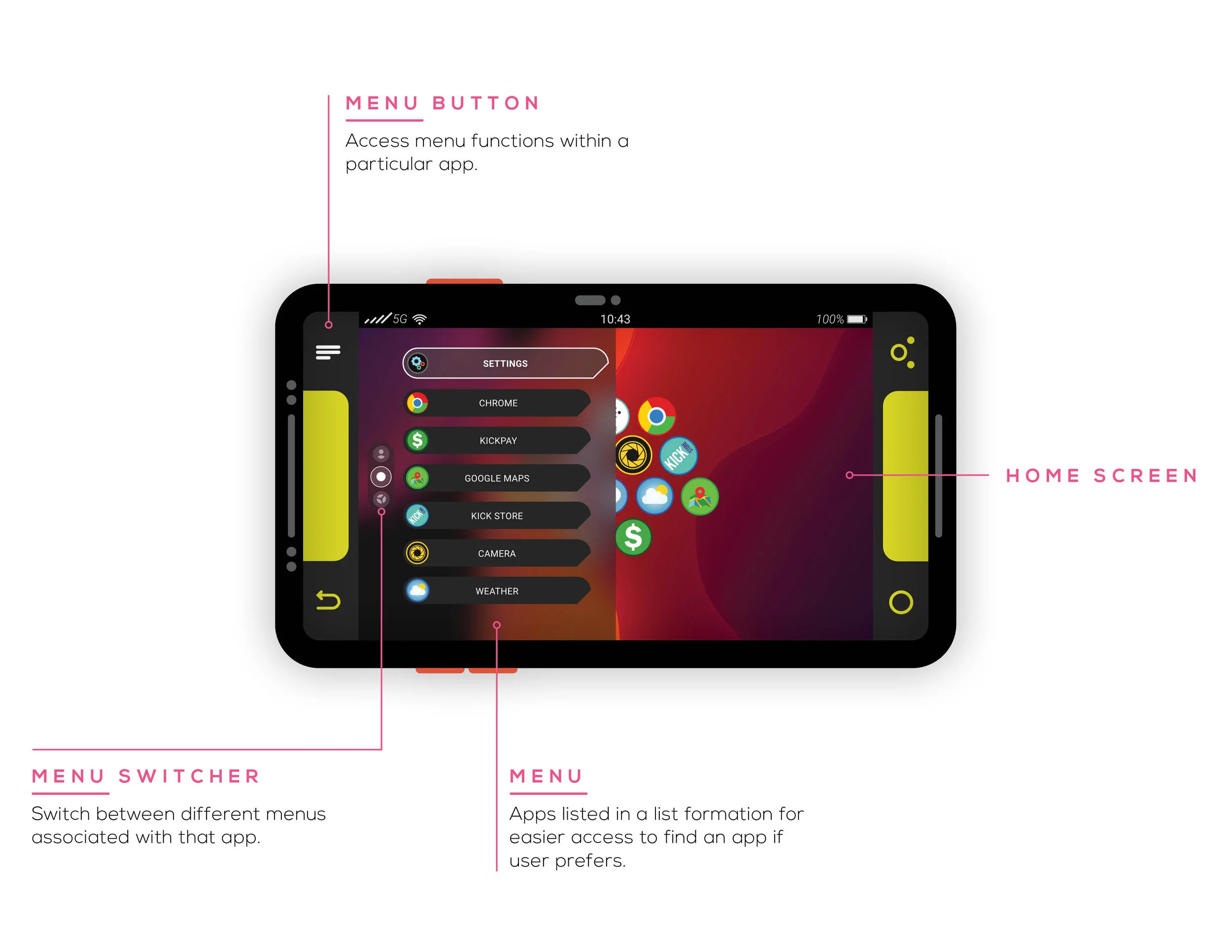 MENU BUTTON

Access menu functions within a particular app.

5G

10:43

100%

SETTINGS

CHROME

KICKPAY

GOOGLE MAPS

KICK STORE

CAMERA

WEATHER

KICK STORE

HOME SCREEN

MENU SWITCHER

Switch between different menus associated with that app.

MENU

Apps listed in a list formation for easier access to find an app if user prefers.