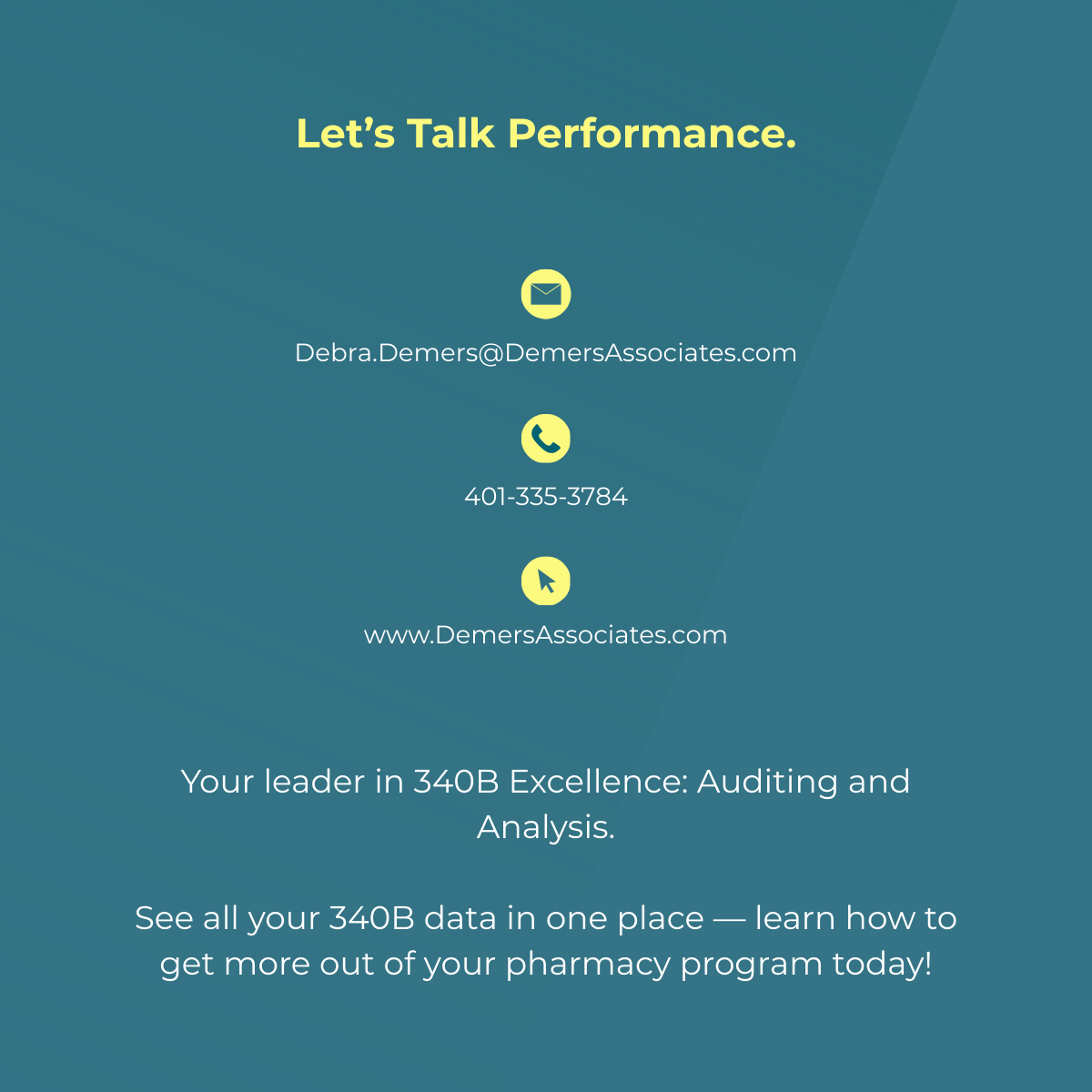 Let's Talk Performance.

Debra.Demers@DemersAssociates.com

401-335-3784

www.DemersAssociates.com

Your leader in 340B Excellence: Auditing and Analysis.

See all your 340B data in one place — learn how to get more out of your pharmacy program today!