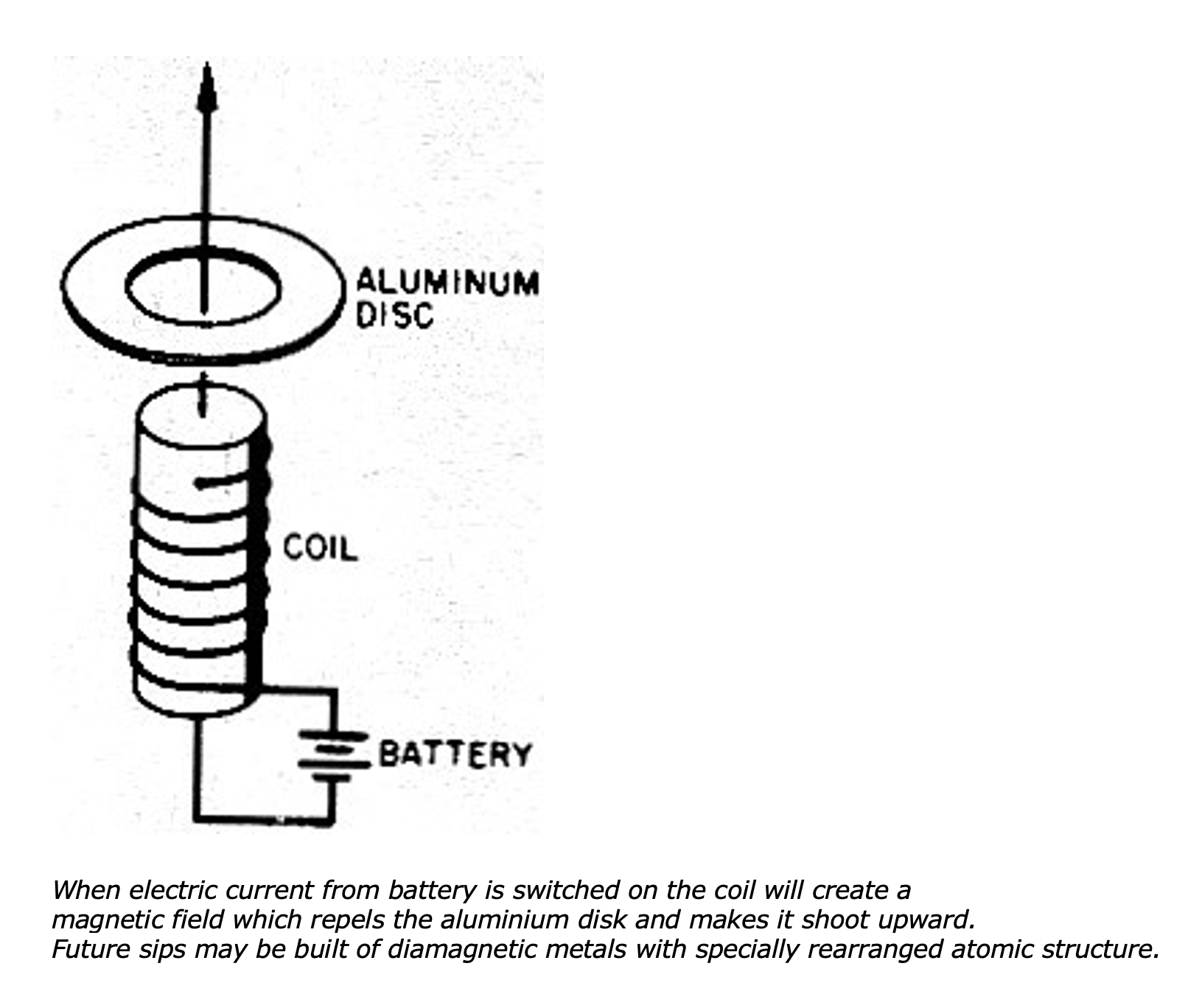 ALUMINUM DISC

COIL

BATTERY

When electric current from battery is switched on the coil will create a magnetic field which repels the aluminium disk and makes it shoot upward.
Future sips may be built of diamagnetic metals with specially rearranged atomic structure.