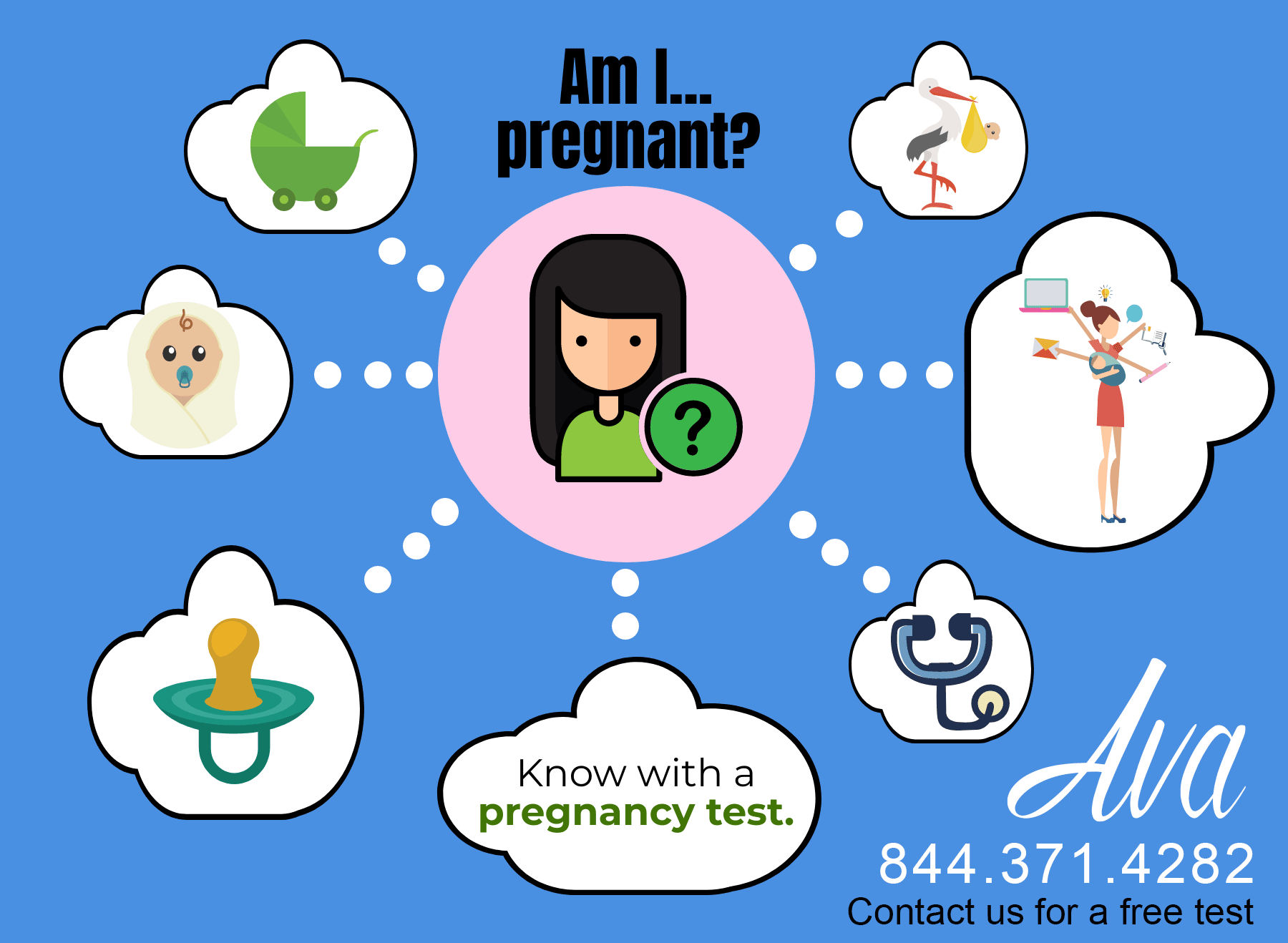 Am I...
pregnant?

?

Know with a
pregnancy test.

Ava
844.371.4282
Contact us for a free test