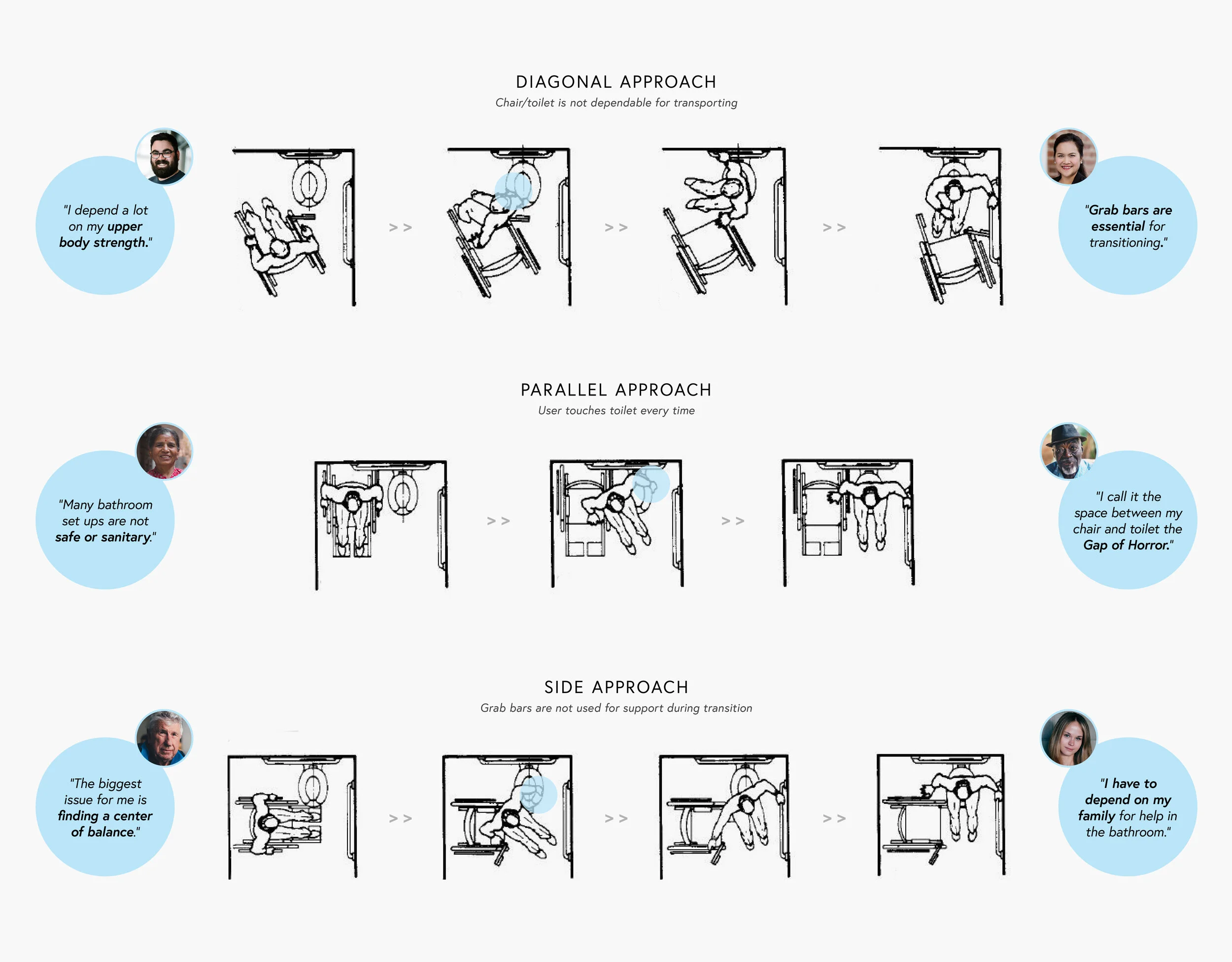 DIAGONAL APPROACH
Chair/toilet is not dependable for transporting

"I depend a lot on my upper body strength."

> >

> >

> >

"Grab bars are essential for transitioning."

PARALLEL APPROACH
User touches toilet every time

"Many bathroom set ups are not safe or sanitary."

> >

> >

"I call it the space between my chair and toilet the Gap of Horror."

SIDE APPROACH
Grab bars are not used for support during transition

"The biggest issue for me is finding a center of balance."

> >

> >

> >

"I have to depend on my family for help in the bathroom."