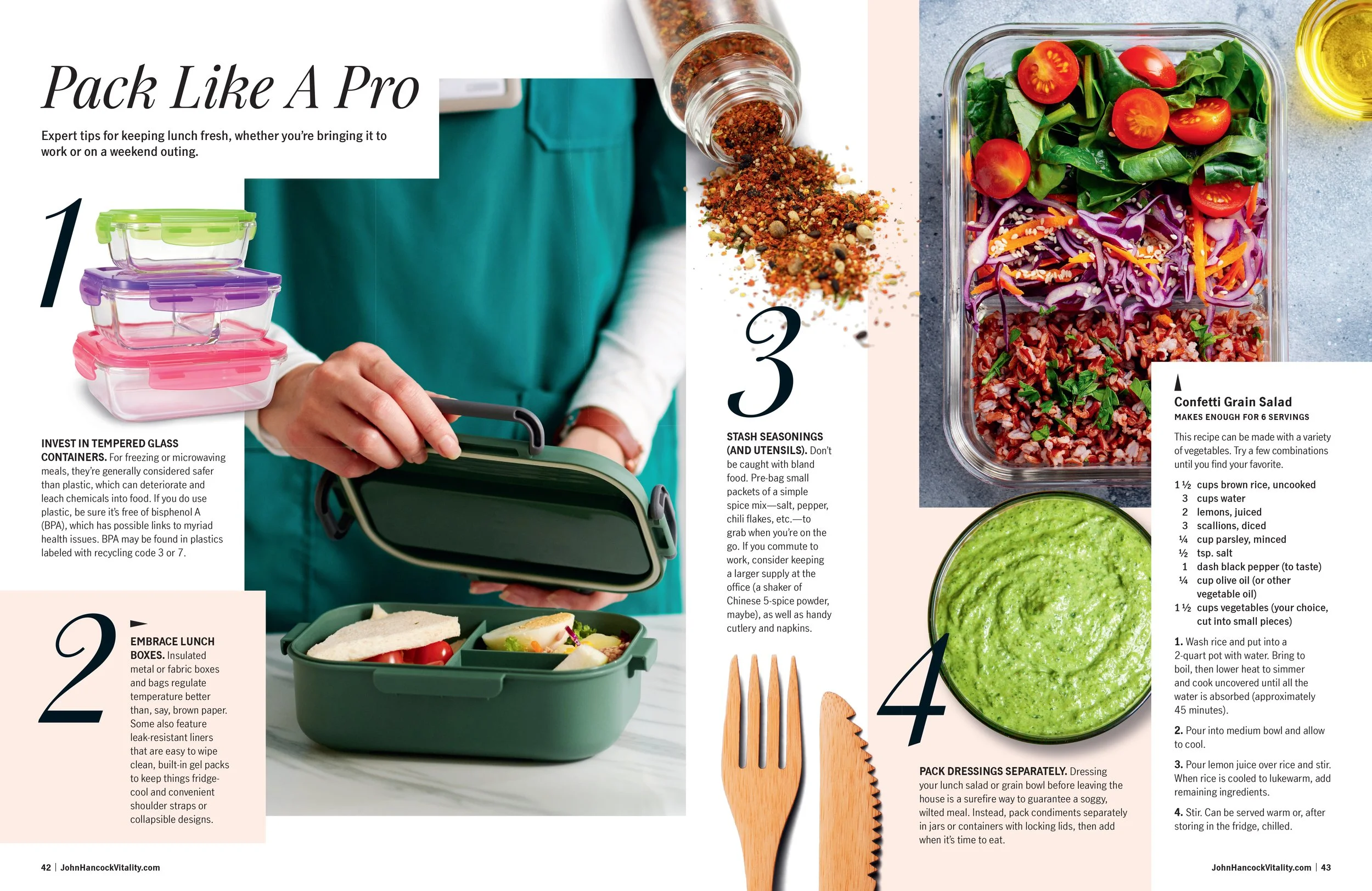 Pack Like A Pro

Expert tips for keeping lunch fresh, whether you're bringing it to work or on a weekend outing.

1

INVEST IN TEMPERED GLASS CONTAINERS. For freezing or microwaving meals, they're generally considered safer than plastic, which can deteriorate and leach chemicals into food. If you do use plastic, be sure it's free of bisphenol A (BPA), which has possible links to myriad health issues. BPA may be found in plastics labeled with recycling code 3 or 7.

2

EMBRACE LUNCH BOXES. Insulated metal or fabric boxes and bags regulate temperature better than, say, brown paper. Some also feature leak-resistant liners that are easy to wipe clean, built-in gel packs to keep things fridge-cool and convenient shoulder straps or collapsible designs.

3

STASH SEASONINGS (AND UTENSILS). Don't be caught with bland food. Pre-bag small packets of a simple spice mix—salt, pepper, chili flakes, etc.—to grab when you're on the go. If you commute to work, consider keeping a larger supply at the office (a shaker of Chinese 5-spice powder, maybe), as well as handy cutlery and napkins.

4

PACK DRESSINGS SEPARATELY. Dressing your lunch salad or grain bowl before leaving the house is a surefire way to guarantee a soggy, wilted meal. Instead, pack condiments separately in jars or containers with locking lids, then add when it's time to eat.

Confetti Grain Salad
MAKES ENOUGH FOR 6 SERVINGS

This recipe can be made with a variety of vegetables. Try a few combinations until you find your favorite.

1 ½ cups brown rice, uncooked
3 cups water
2 lemons, juiced
3 scallions, diced
¼ cup parsley, minced
½ tsp. salt
1 dash black pepper (to taste)
¼ cup olive oil (or other vegetable oil)
1 ½ cups vegetables (your choice, cut into small pieces)

1. Wash rice and put into a 2-quart pot with water. Bring to boil, then lower heat to simmer and cook uncovered until all the water is absorbed (approximately 45 minutes).

2. Pour into medium bowl and allow to cool.

3. Pour lemon juice over rice and stir. When rice is cooled to lukewarm, add remaining ingredients.

4. Stir. Can be served warm or, after storing in the fridge, chilled.

42 | JohnHancockVitality.com

JohnHancockVitality.com | 43