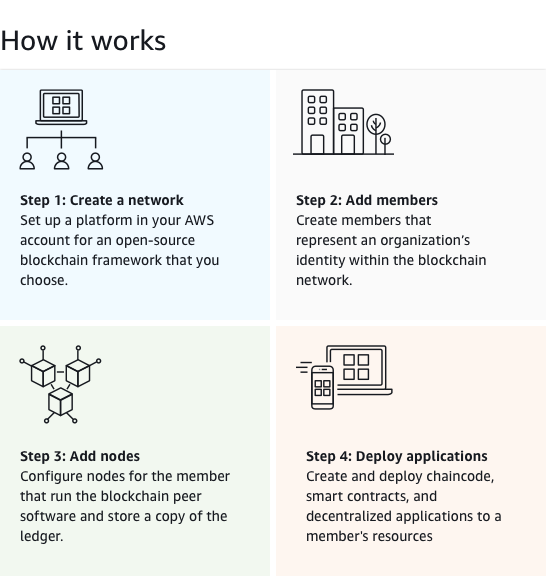 How it works

Step 1: Create a network
Set up a platform in your AWS account for an open-source blockchain framework that you choose.

Step 2: Add members
Create members that represent an organization's identity within the blockchain network.

Step 3: Add nodes
Configure nodes for the member that run the blockchain peer software and store a copy of the ledger.

Step 4: Deploy applications
Create and deploy chaincode, smart contracts, and decentralized applications to a member's resources