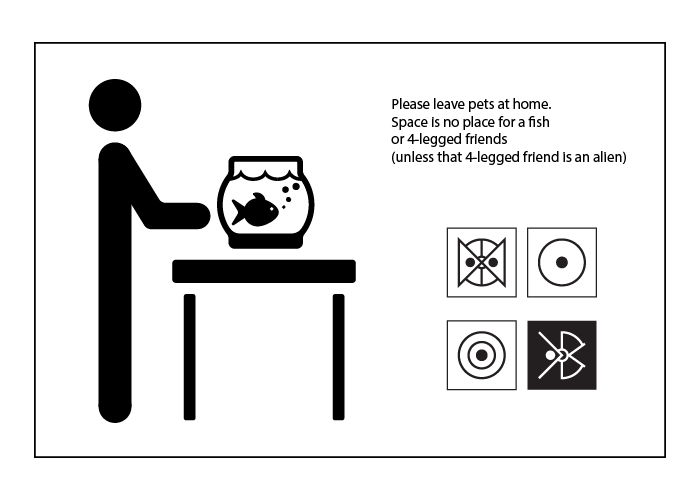 Please leave pets at home.
Space is no place for a fish
or 4-legged friends
(unless that 4-legged friend is an alien)