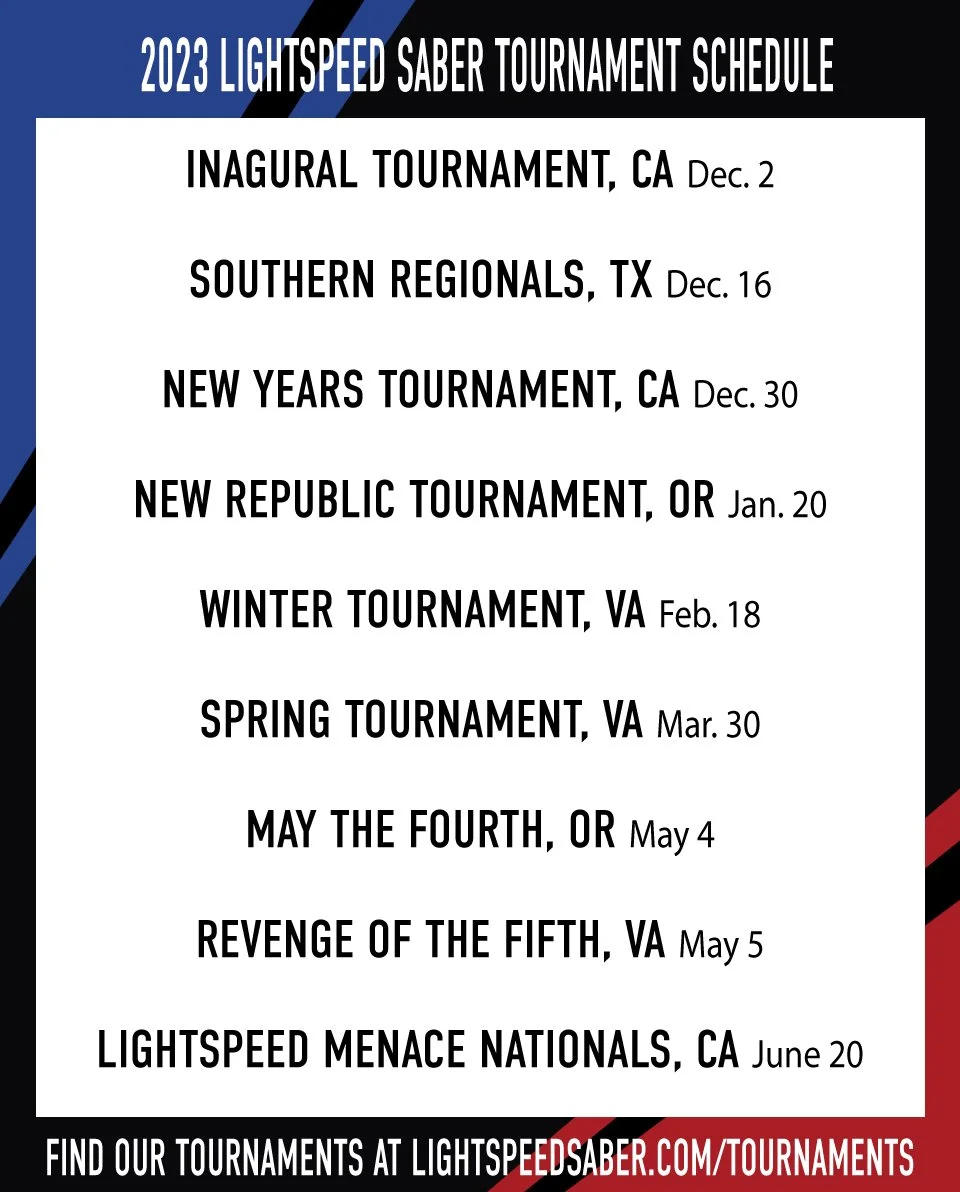 2023 LIGHTSPEED SABER TOURNAMENT SCHEDULE

INAGURAL TOURNAMENT, CA Dec. 2

SOUTHERN REGIONALS, TX Dec. 16

NEW YEARS TOURNAMENT, CA Dec. 30

NEW REPUBLIC TOURNAMENT, OR Jan. 20

WINTER TOURNAMENT, VA Feb. 18

SPRING TOURNAMENT, VA Mar. 30

MAY THE FOURTH, OR May 4

REVENGE OF THE FIFTH, VA May 5

LIGHTSPEED MENACE NATIONALS, CA June 20

FIND OUR TOURNAMENTS AT LIGHTSPEEDSABER.COM/TOURNAMENTS