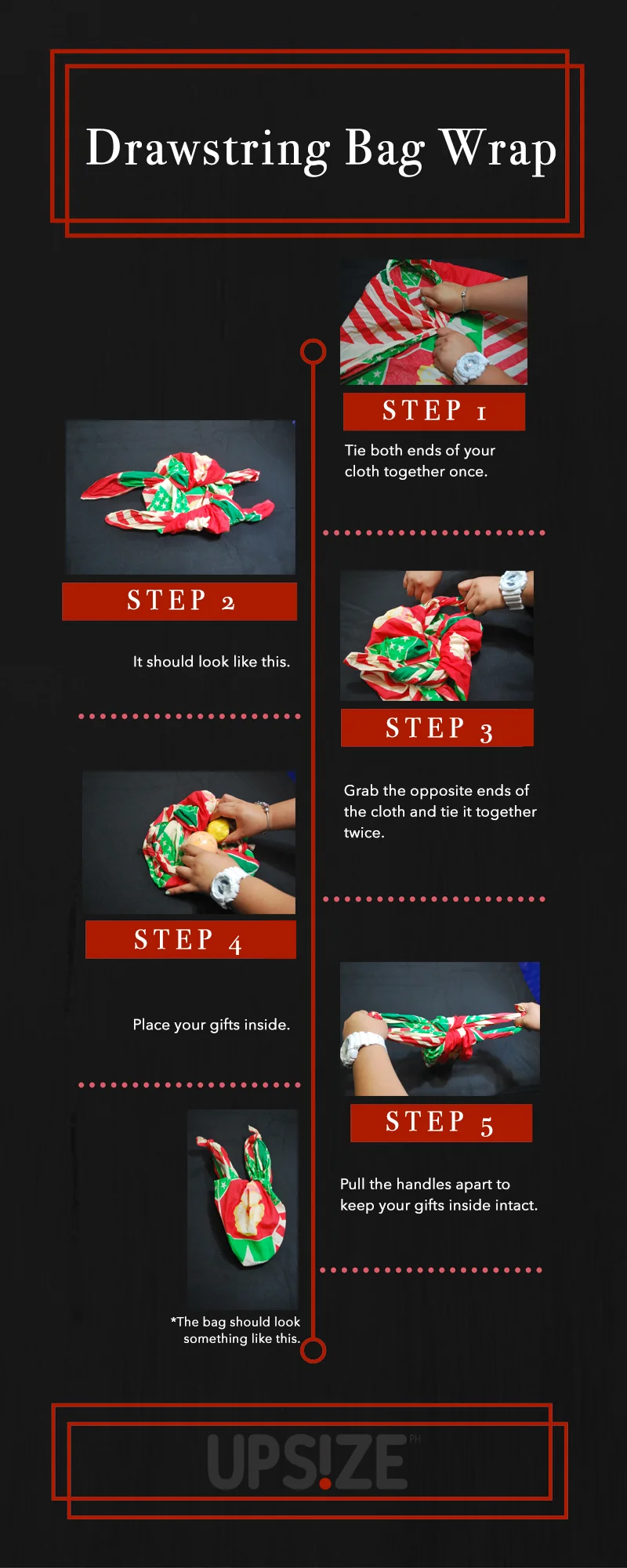 Drawstring Bag Wrap

STEP 1

Tie both ends of your cloth together once.

STEP 2

It should look like this.

STEP 3

Grab the opposite ends of the cloth and tie it together twice.

STEP 4

Place your gifts inside.

STEP 5

Pull the handles apart to keep your gifts inside intact.

*The bag should look something like this.

UPS!ZE PH