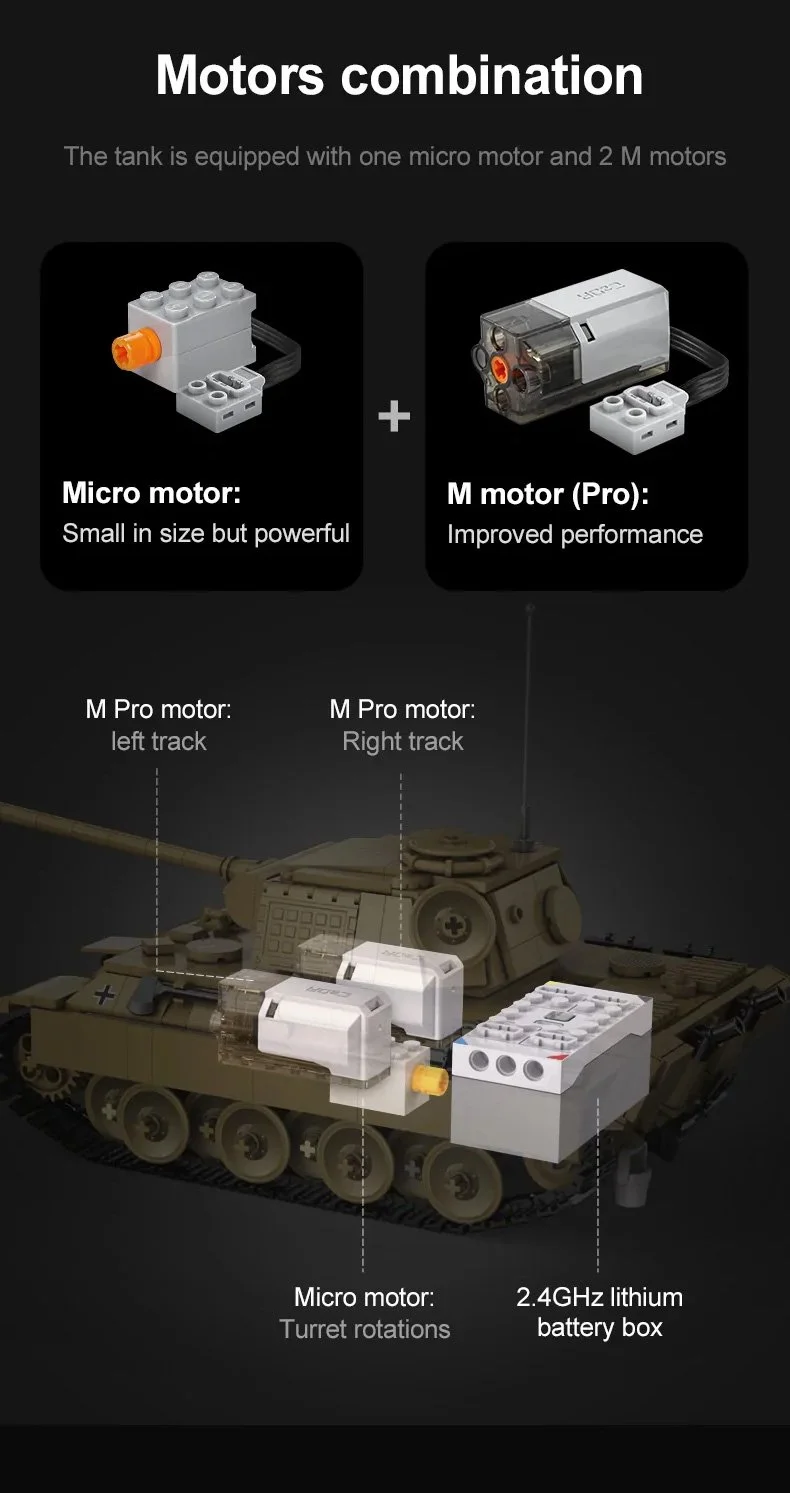 Motors combination

The tank is equipped with one micro motor and 2 M motors

Micro motor:
Small in size but powerful

+

M motor (Pro):
Improved performance

M Pro motor:
left track

M Pro motor:
Right track

Micro motor:
Turret rotations

2.4GHz lithium
battery box