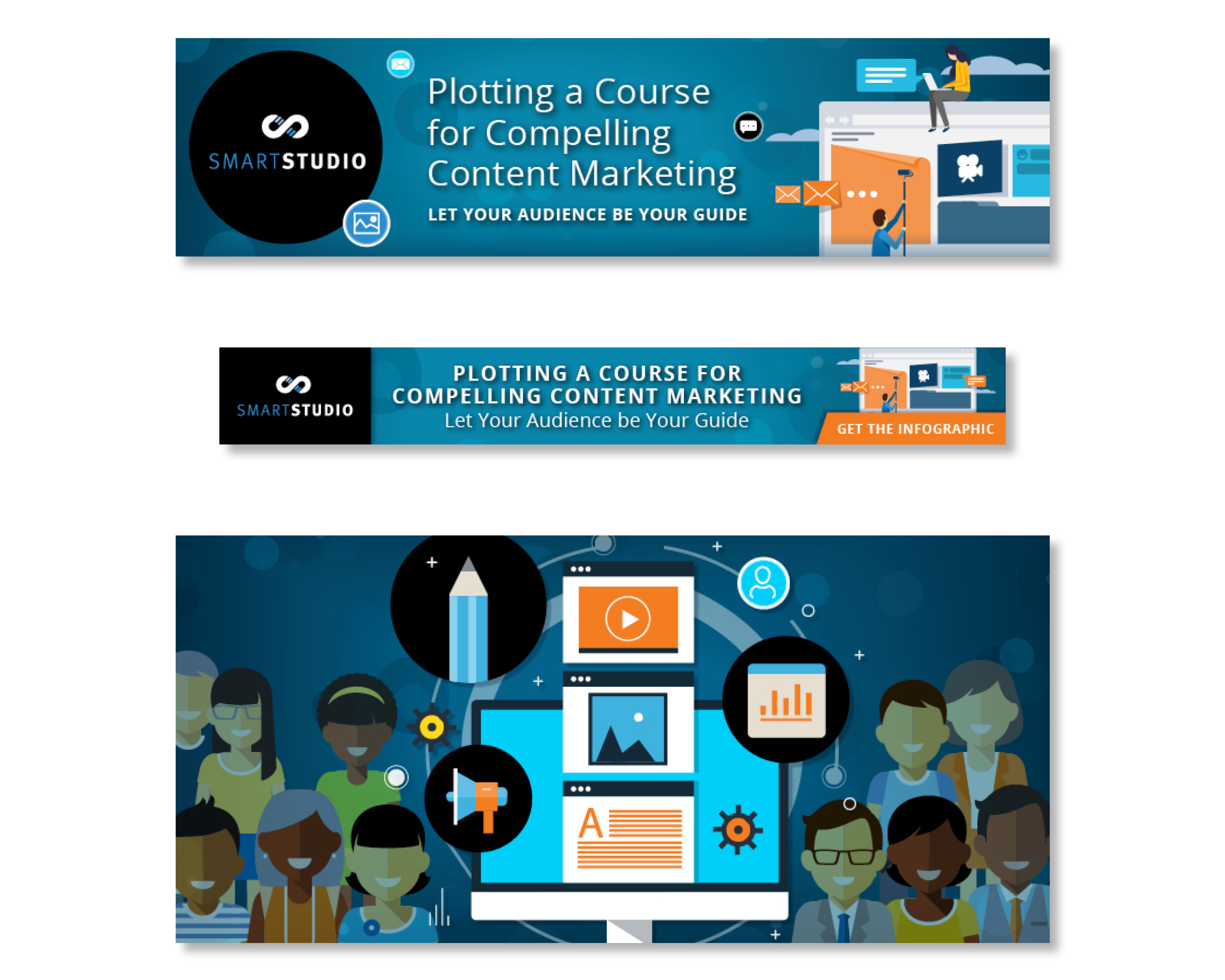 SMARTSTUDIO

Plotting a Course for Compelling Content Marketing

LET YOUR AUDIENCE BE YOUR GUIDE

SMARTSTUDIO

PLOTTING A COURSE FOR COMPELLING CONTENT MARKETING

Let Your Audience be Your Guide

GET THE INFOGRAPHIC

A