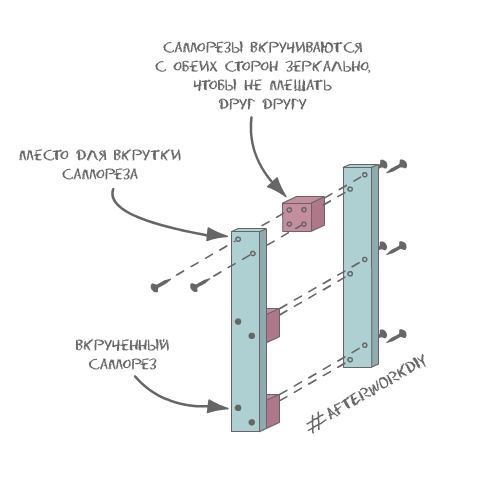 САМОРЕЗЫ ВКРУЧИВАЮТСЯ С ОБЕИХ СТОРОН ЗЕРКАЛЬНО, ЧТОБЫ НЕ МЕШАТЬ ДРУГ ДРУГУ

МЕСТО ДЛЯ ВКРУТКИ САМОРЕЗА

ВКРУЧЕННЫЙ САМОРЕЗ

#AFTERWORKDIY