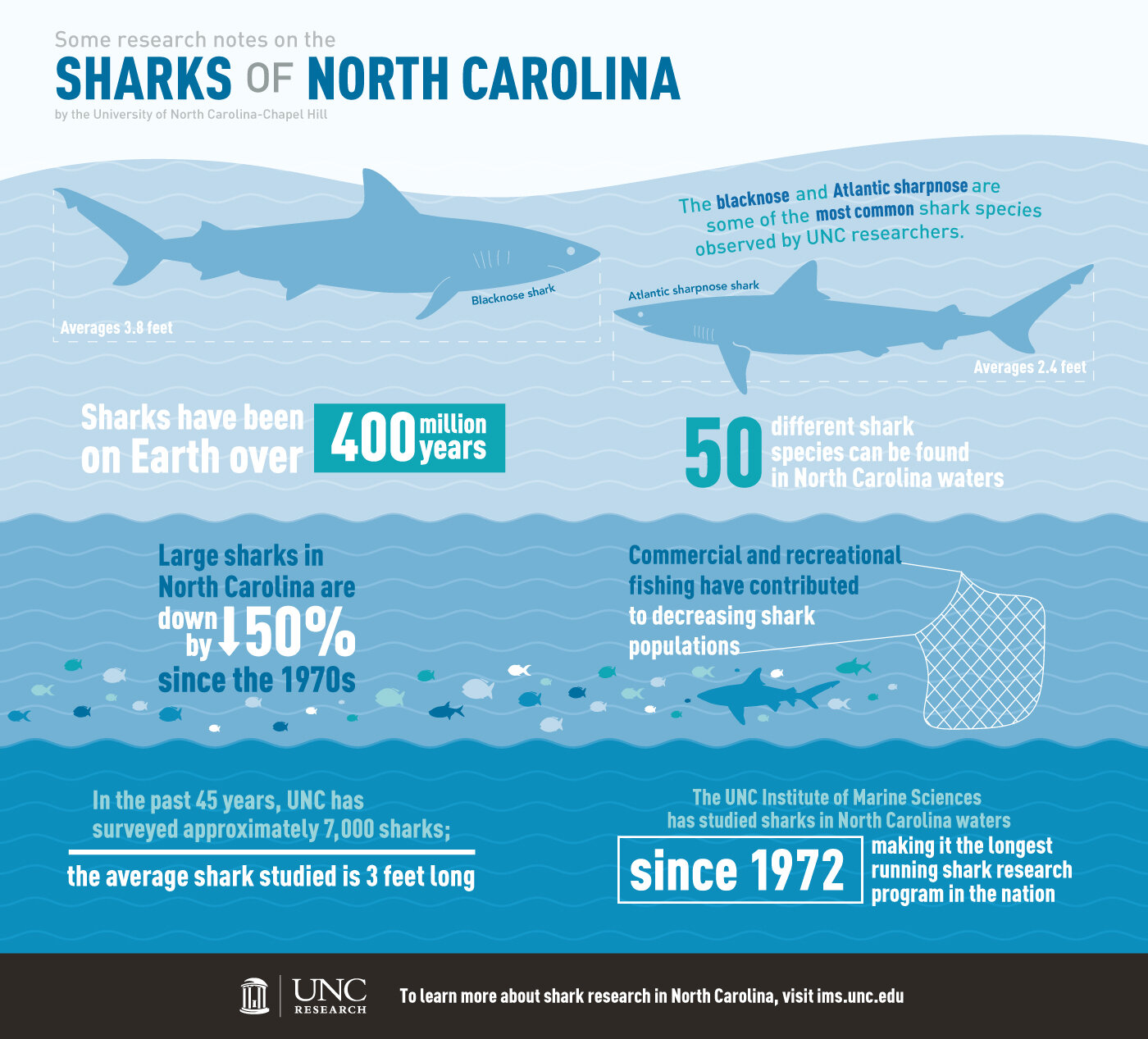 Some research notes on the
SHARKS OF NORTH CAROLINA
by the University of North Carolina-Chapel Hill

Blacknose shark

Averages 3.8 feet

The blacknose and Atlantic sharpnose are some of the most common shark species observed by UNC researchers.

Atlantic sharpnose shark

Averages 2.4 feet

Sharks have been on Earth over 400 million years

50 different shark species can be found in North Carolina waters

Large sharks in North Carolina are down by 50% since the 1970s

Commercial and recreational fishing have contributed to decreasing shark populations

In the past 45 years, UNC has surveyed approximately 7,000 sharks;

the average shark studied is 3 feet long

The UNC Institute of Marine Sciences has studied sharks in North Carolina waters

since 1972 making it the longest running shark research program in the nation

UNC RESEARCH

To learn more about shark research in North Carolina, visit ims.unc.edu