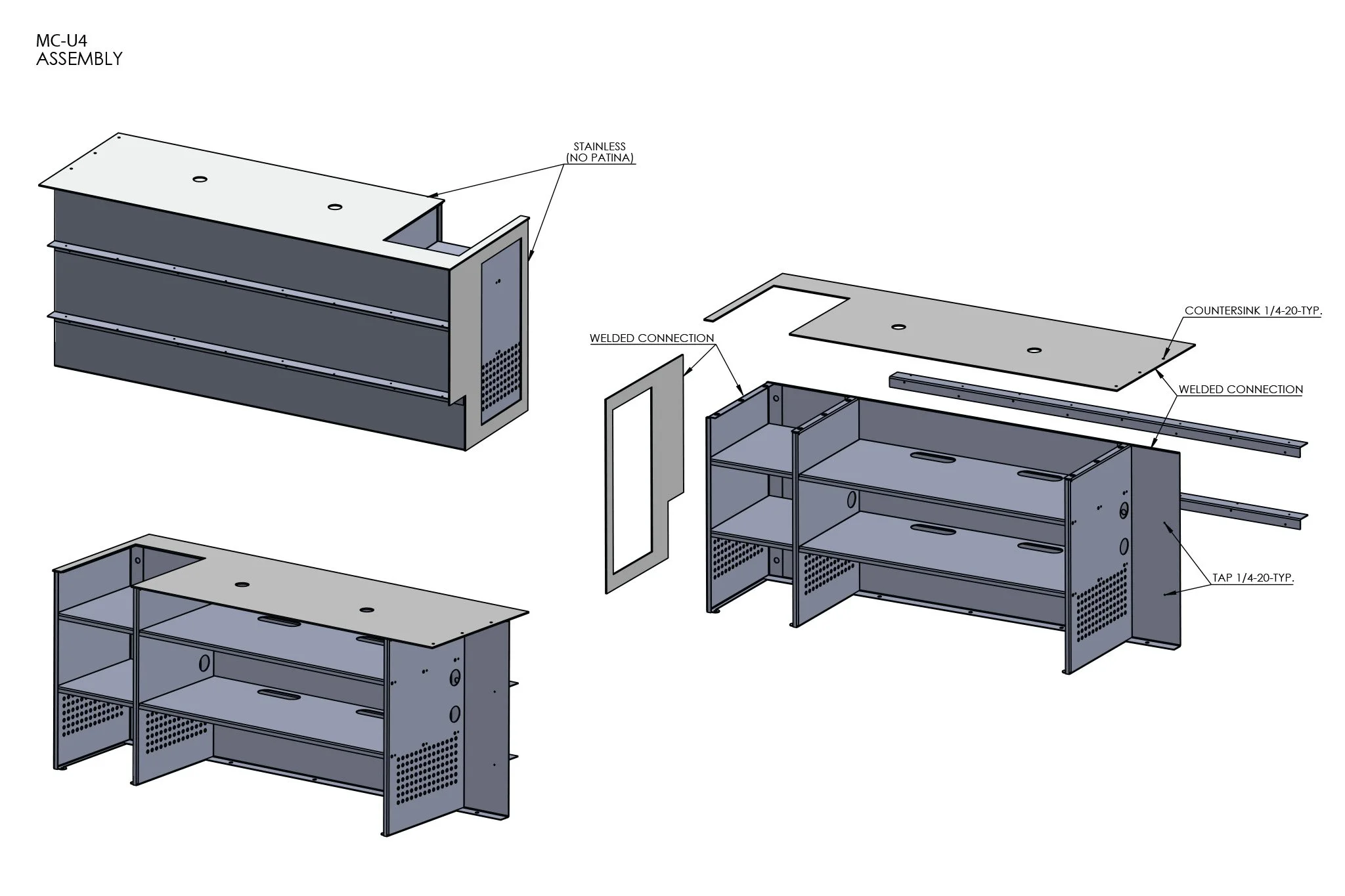 MC-U4
ASSEMBLY

STAINLESS
(NO PATINA)

WELDED CONNECTION

COUNTERSINK 1/4-20-TYP.

WELDED CONNECTION

TAP 1/4-20-TYP.