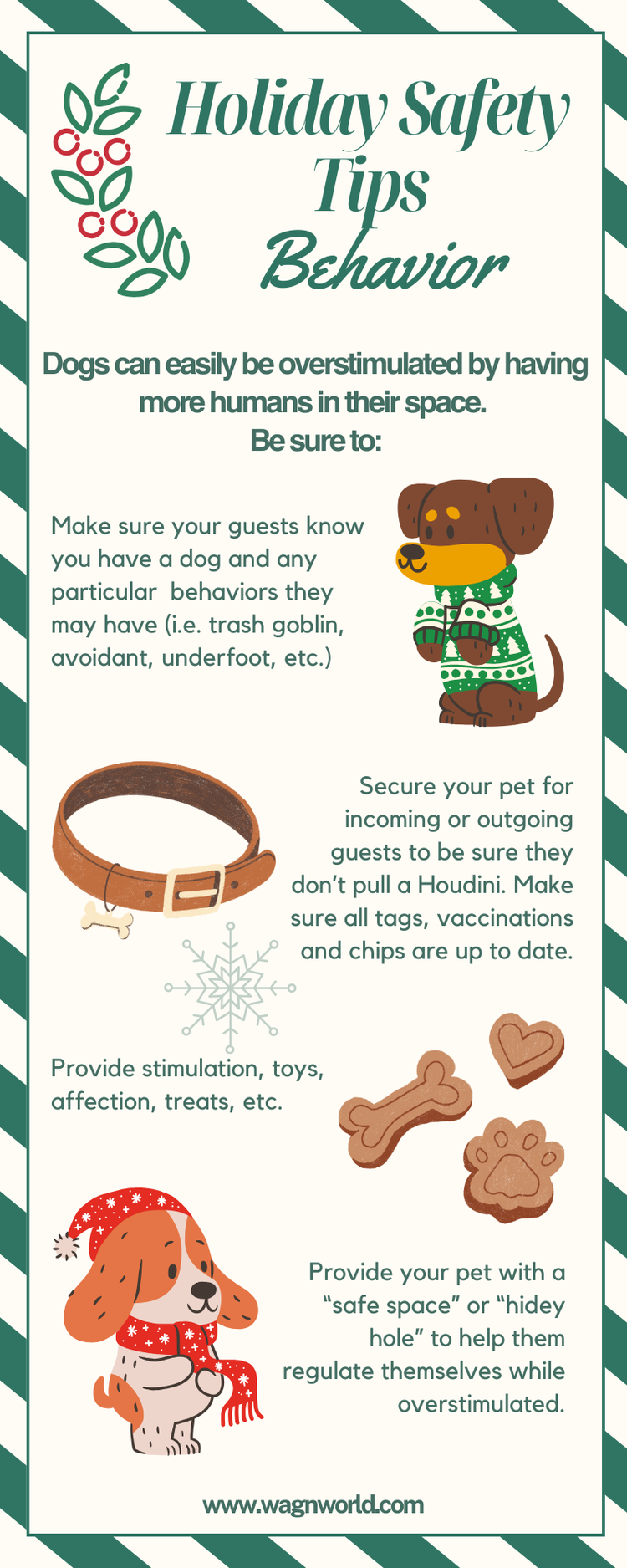 Holiday Safety Tips
Behavior

Dogs can easily be overstimulated by having more humans in their space.
Be sure to:

Make sure your guests know you have a dog and any particular behaviors they may have (i.e. trash goblin, avoidant, underfoot, etc.)

Secure your pet for incoming or outgoing guests to be sure they don't pull a Houdini. Make sure all tags, vaccinations and chips are up to date.

Provide stimulation, toys, affection, treats, etc.

Provide your pet with a "safe space" or "hidey hole" to help them regulate themselves while overstimulated.

www.wagnworld.com