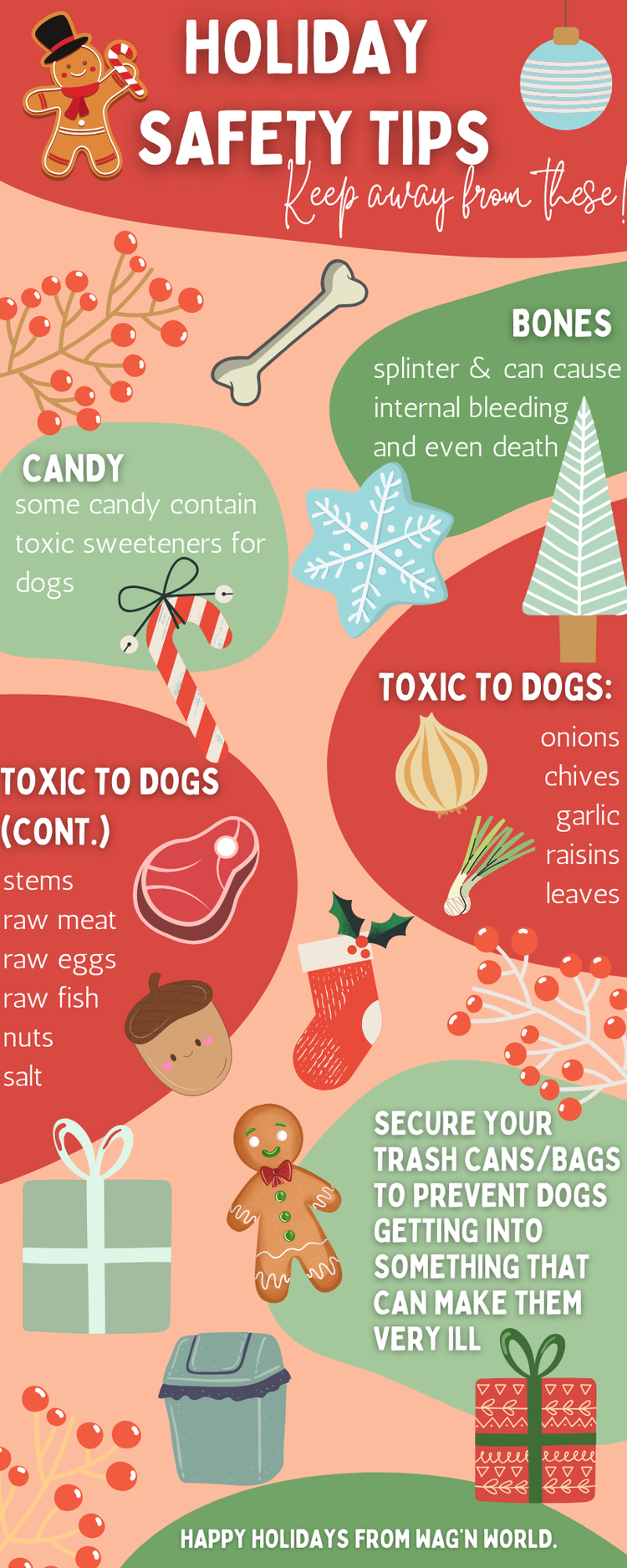 HOLIDAY SAFETY TIPS

Keep away from these!

BONES
splinter & can cause internal bleeding and even death

CANDY
some candy contain toxic sweeteners for dogs

TOXIC TO DOGS:
onions
chives
garlic
raisins
leaves

TOXIC TO DOGS (CONT.)
stems
raw meat
raw eggs
raw fish
nuts
salt

SECURE YOUR TRASH CANS/BAGS TO PREVENT DOGS GETTING INTO SOMETHING THAT CAN MAKE THEM VERY ILL

HAPPY HOLIDAYS FROM WAG'N WORLD.