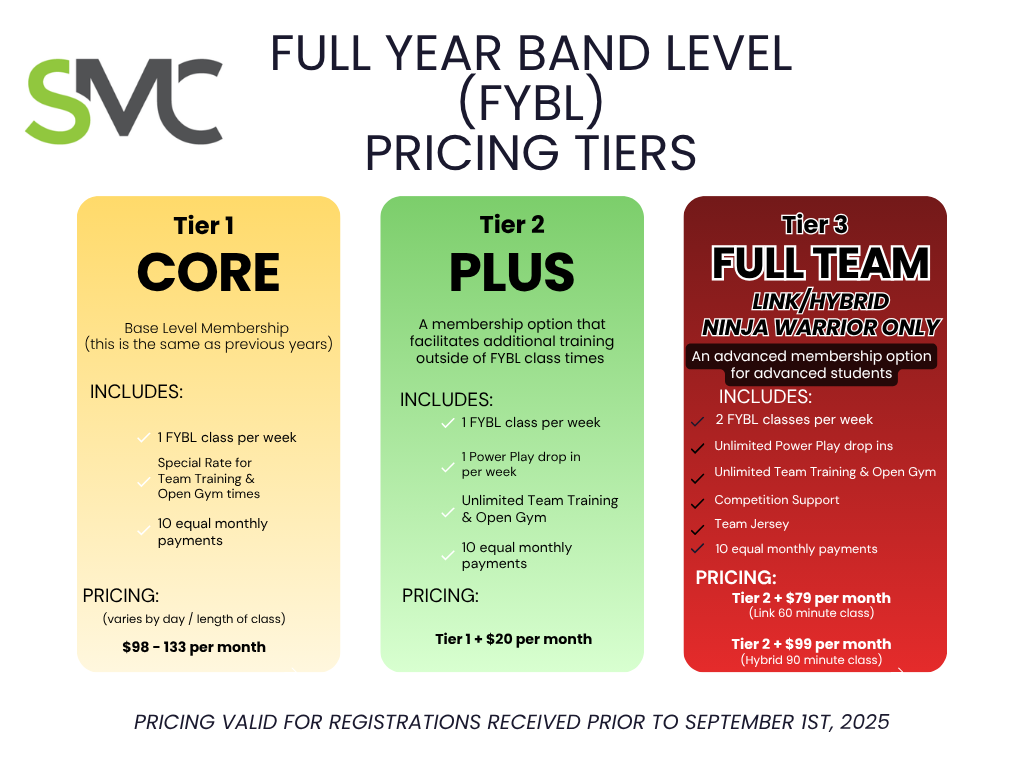 SMC

FULL YEAR BAND LEVEL (FYBL) PRICING TIERS

Tier 1
CORE

Base Level Membership (this is the same as previous years)

INCLUDES:
1 FYBL class per week
Special Rate for Team Training & Open Gym times
10 equal monthly payments

PRICING:
(varies by day / length of class)
$98 - 133 per month

Tier 2
PLUS

A membership option that facilitates additional training outside of FYBL class times

INCLUDES:
1 FYBL class per week
1 Power Play drop in per week
Unlimited Team Training & Open Gym
10 equal monthly payments

PRICING:
Tier 1 + $20 per month

Tier 3
FULL TEAM
LINK/HYBRID
NINJA WARRIOR ONLY

An advanced membership option for advanced students

INCLUDES:
2 FYBL classes per week
Unlimited Power Play drop ins
Unlimited Team Training & Open Gym
Competition Support
Team Jersey
10 equal monthly payments

PRICING:
Tier 2 + $79 per month
(Link 60 minute class)
Tier 2 + $99 per month
(Hybrid 90 minute class)

PRICING VALID FOR REGISTRATIONS RECEIVED PRIOR TO SEPTEMBER 1ST, 2025