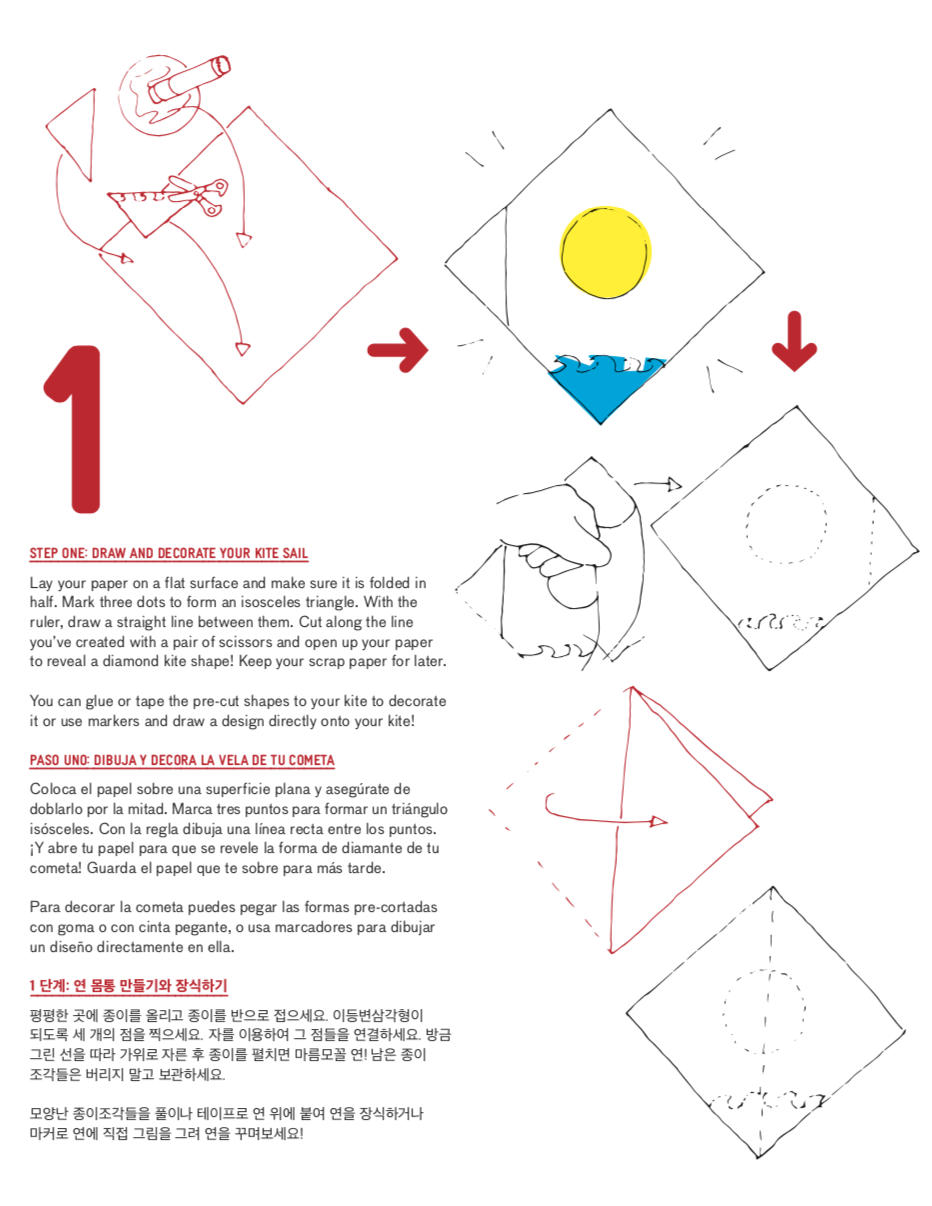 1

STEP ONE: DRAW AND DECORATE YOUR KITE SAIL

Lay your paper on a flat surface and make sure it is folded in half. Mark three dots to form an isosceles triangle. With the ruler, draw a straight line between them. Cut along the line you've created with a pair of scissors and open up your paper to reveal a diamond kite shape! Keep your scrap paper for later.

You can glue or tape the pre-cut shapes to your kite to decorate it or use markers and draw a design directly onto your kite!

PASO UNO: DIBUJA Y DECORA LA VELA DE TU COMETA

Coloca el papel sobre una superficie plana y asegúrate de doblarlo por la mitad. Marca tres puntos para formar un triángulo isósceles. Con la regla dibuja una línea recta entre los puntos. ¡Y abre tu papel para que se revele la forma de diamante de tu cometa! Guarda el papel que te sobre para más tarde.

Para decorar la cometa puedes pegar las formas pre-cortadas con goma o con cinta pegante, o usa marcadores para dibujar un diseño directamente en ella.

1 단계: 연 몸통 만들기와 장식하기

평평한 곳에 종이를 올리고 종이를 반으로 접으세요. 이등변삼각형이 되도록 세 개의 점을 찍으세요. 자를 이용하여 그 점들을 연결하세요. 방금 그린 선을 따라 가위로 자른 후 종이를 펼치면 마름모꼴 연! 남은 종이 조각들은 버리지 말고 보관하세요.

모양난 종이조각들을 풀이나 테이프로 연 위에 붙여 연을 장식하거나 마커로 연에 직접 그림을 그려 연을 꾸며보세요!