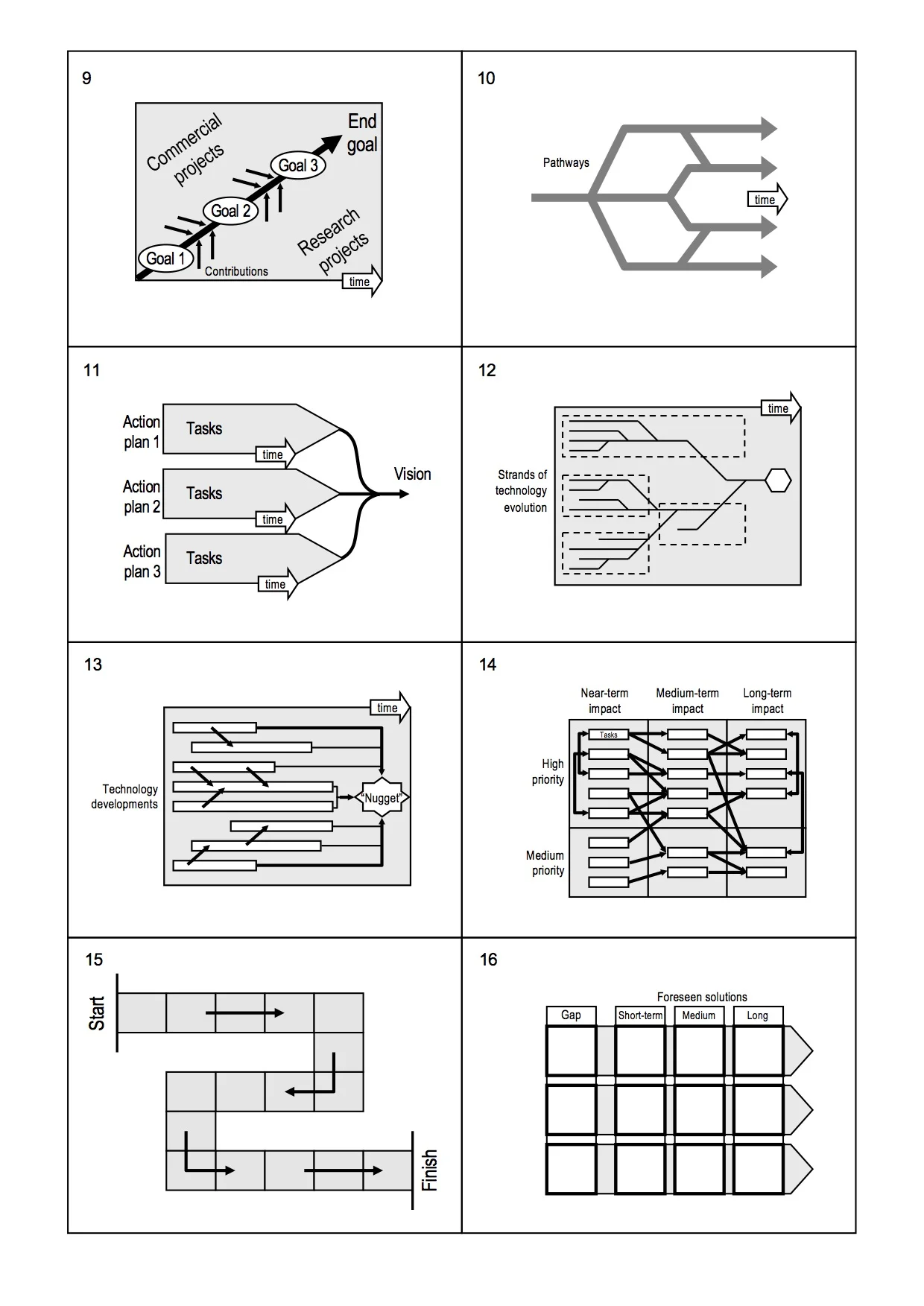 9

Commercial projects

End goal

Goal 3

Goal 2

Goal 1

Contributions

Research projects

time

10

Pathways

time

11

Action plan 1

Tasks

time

Action plan 2

Tasks

time

Action plan 3

Tasks

time

Vision

12

time

Strands of technology evolution

13

time

Technology developments

"Nugget"

14

Near-term impact

Medium-term impact

Long-term impact

Tasks

High priority

Medium priority

15

Start

Finish

16

Foreseen solutions

Gap

Short-term

Medium

Long