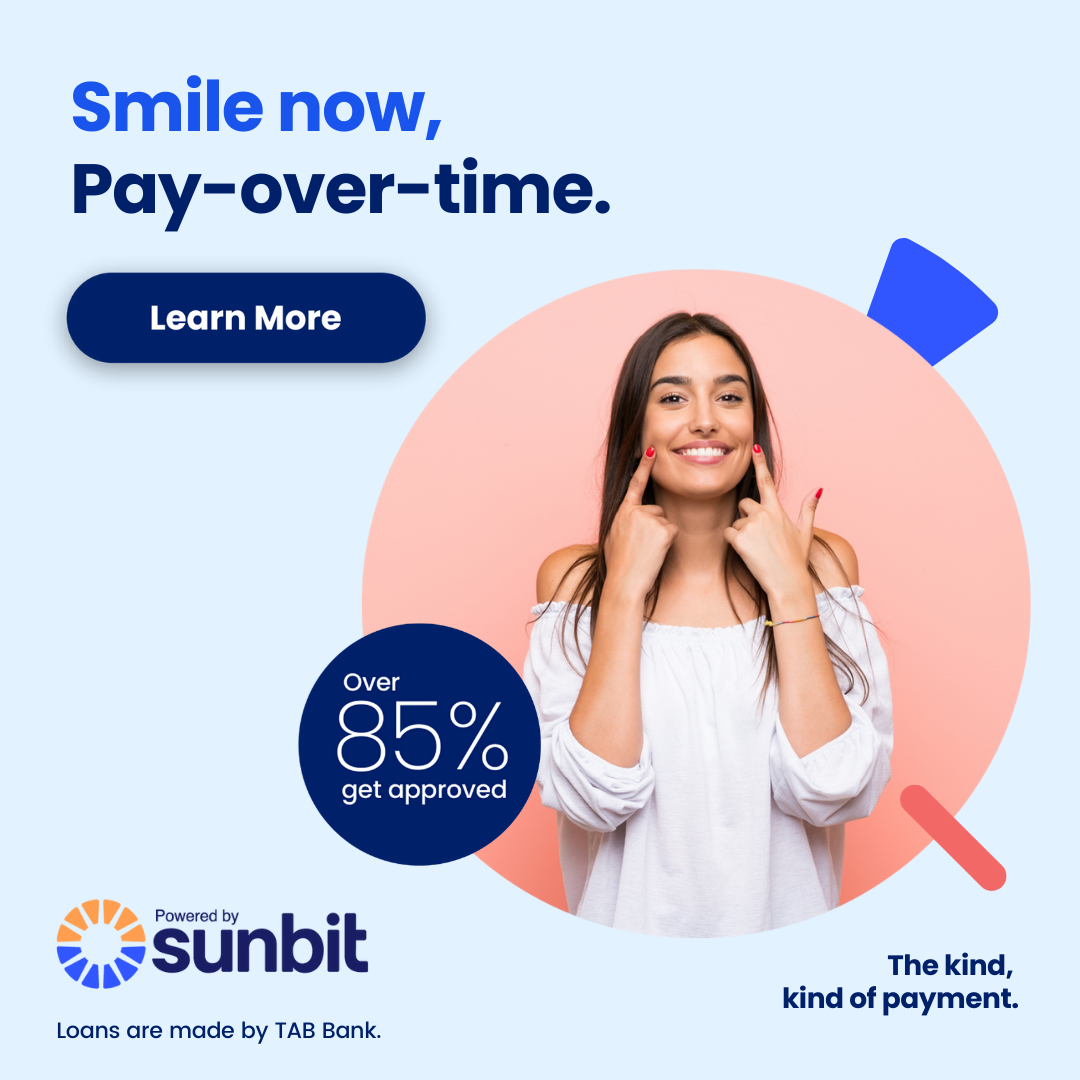 Smile now,
Pay-over-time.

Learn More

Over
85%
get approved

Powered by
sunbit

Loans are made by TAB Bank.

The kind,
kind of payment.