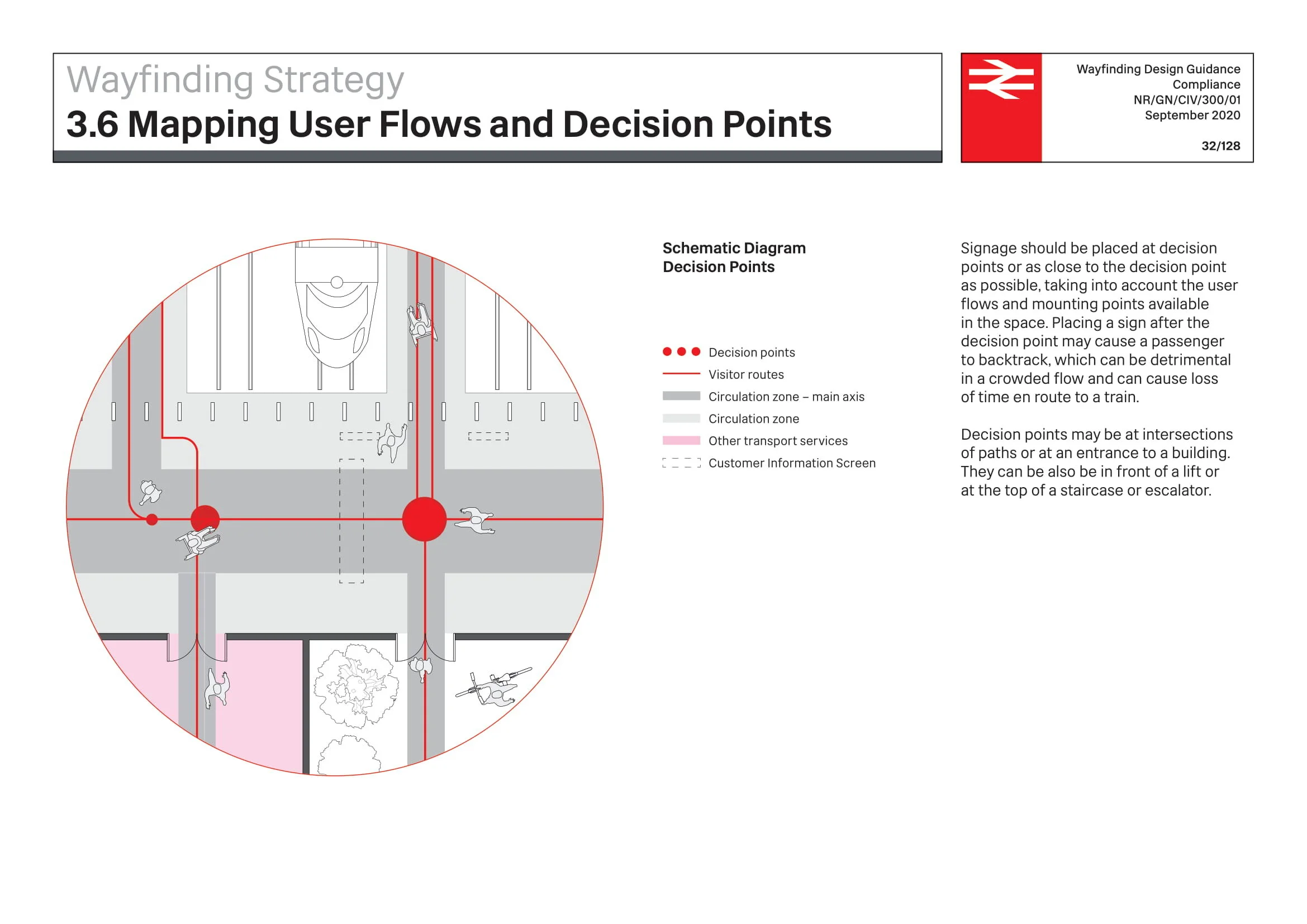 Wayfinding Strategy

3.6 Mapping User Flows and Decision Points

Wayfinding Design Guidance Compliance
NR/GN/CIV/300/01
September 2020

32/128

Schematic Diagram
Decision Points

Decision points
Visitor routes
Circulation zone – main axis
Circulation zone
Other transport services
Customer Information Screen

Signage should be placed at decision points or as close to the decision point as possible, taking into account the user flows and mounting points available in the space. Placing a sign after the decision point may cause a passenger to backtrack, which can be detrimental in a crowded flow and can cause loss of time en route to a train.

Decision points may be at intersections of paths or at an entrance to a building. They can be also be in front of a lift or at the top of a staircase or escalator.