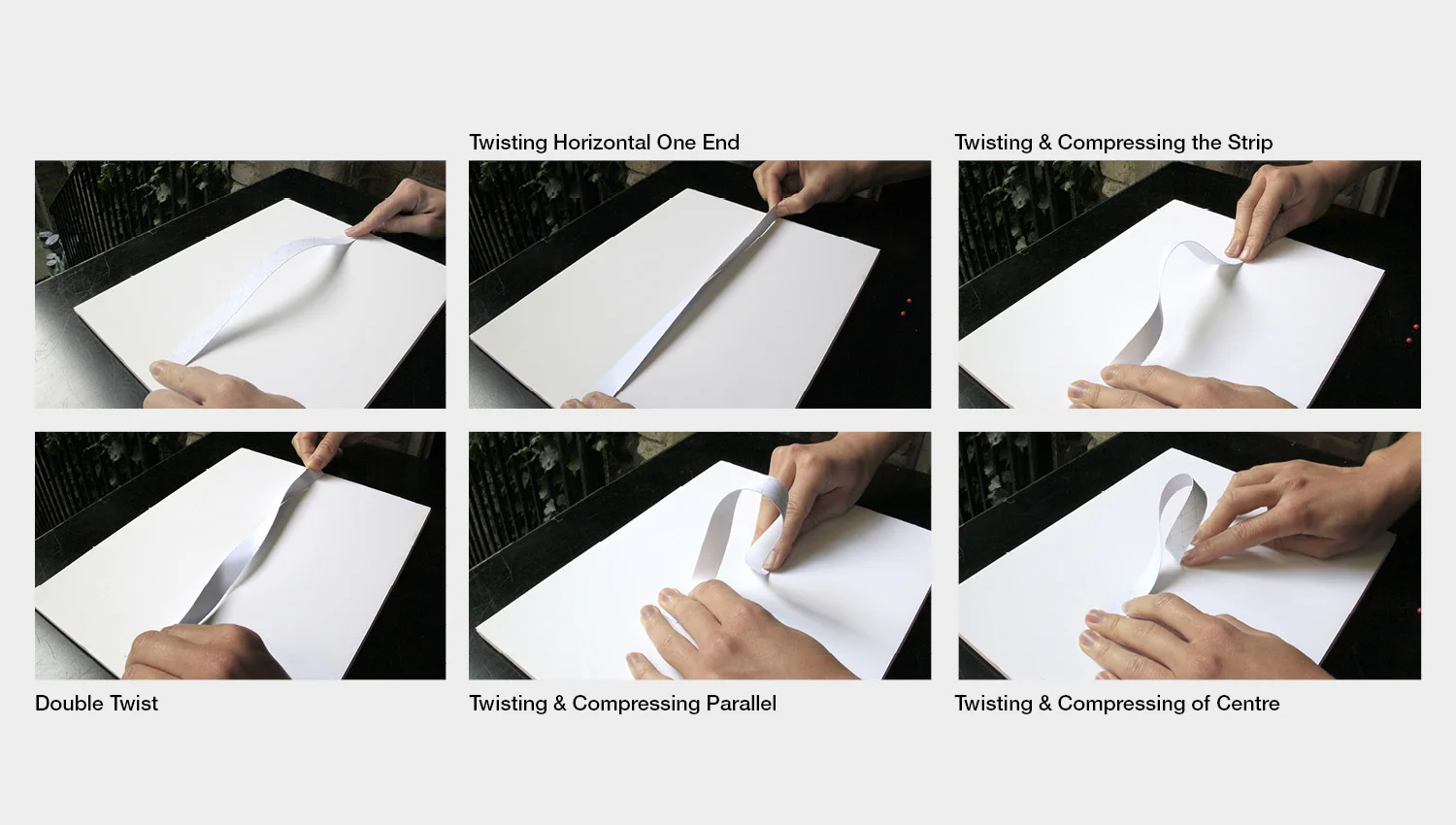 Twisting Horizontal One End

Twisting & Compressing the Strip

Double Twist

Twisting & Compressing Parallel

Twisting & Compressing of Centre