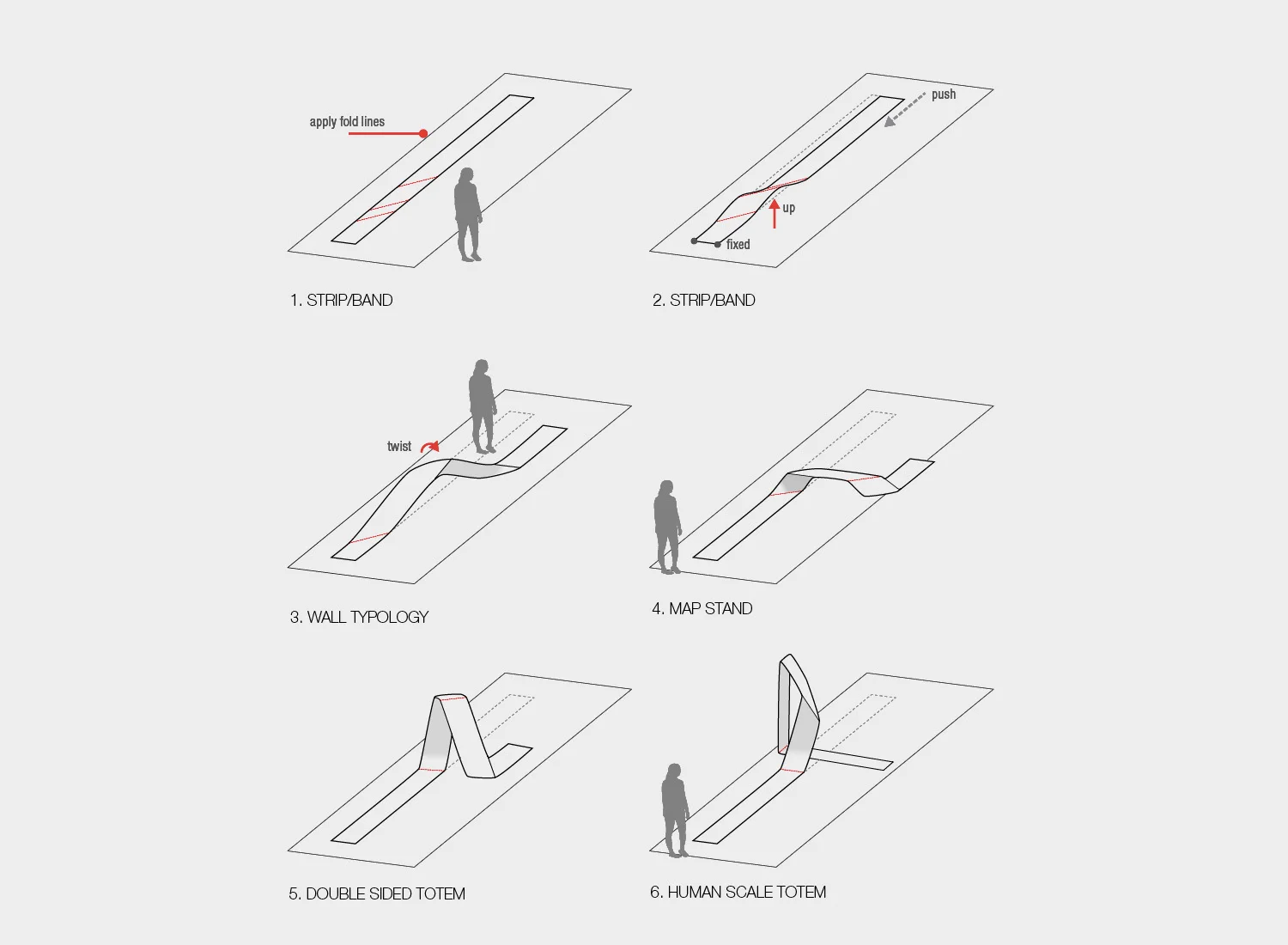 apply fold lines

1. STRIP/BAND

push

up

fixed

2. STRIP/BAND

twist

3. WALL TYPOLOGY

4. MAP STAND

5. DOUBLE SIDED TOTEM

6. HUMAN SCALE TOTEM