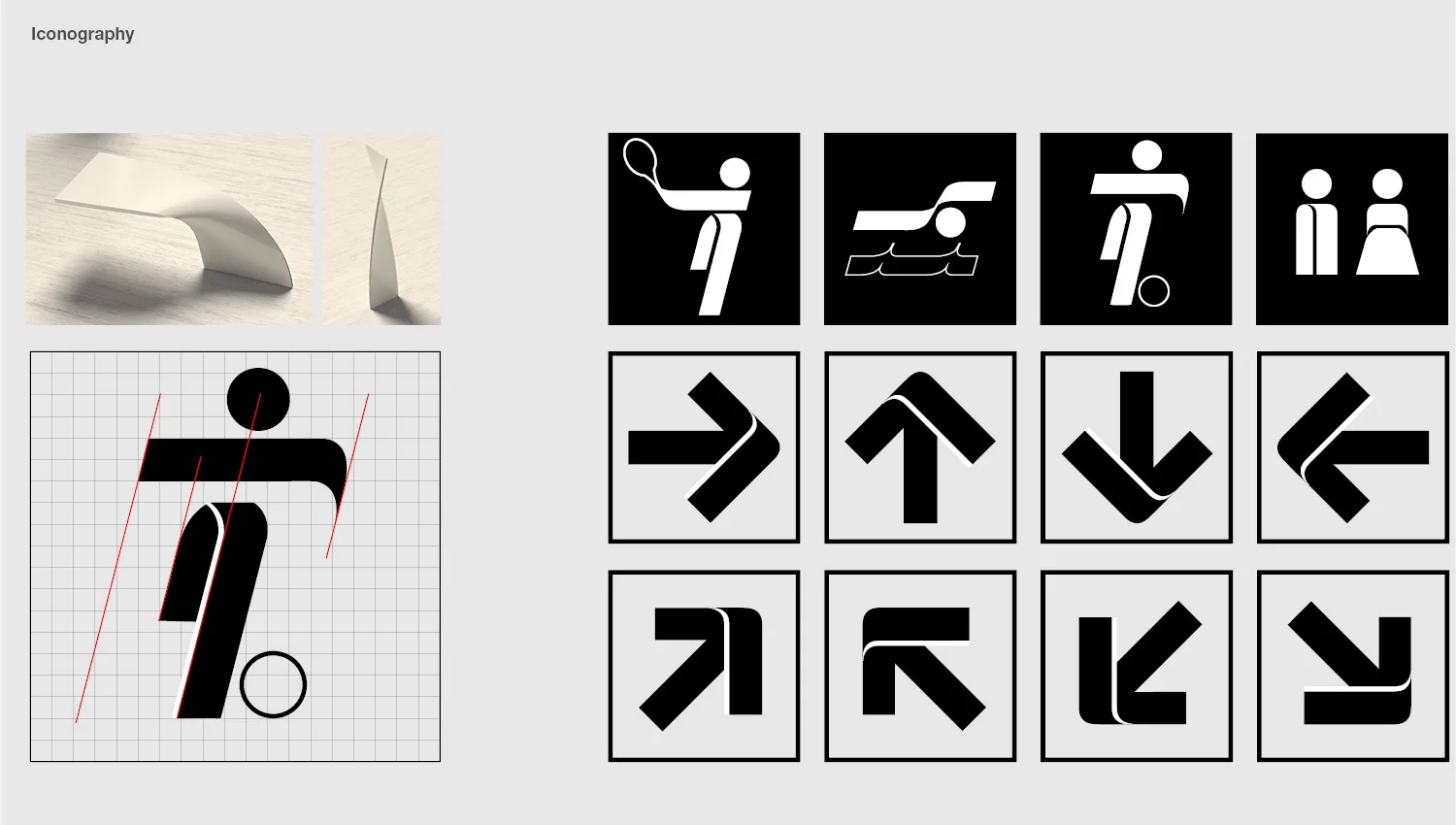 Iconography