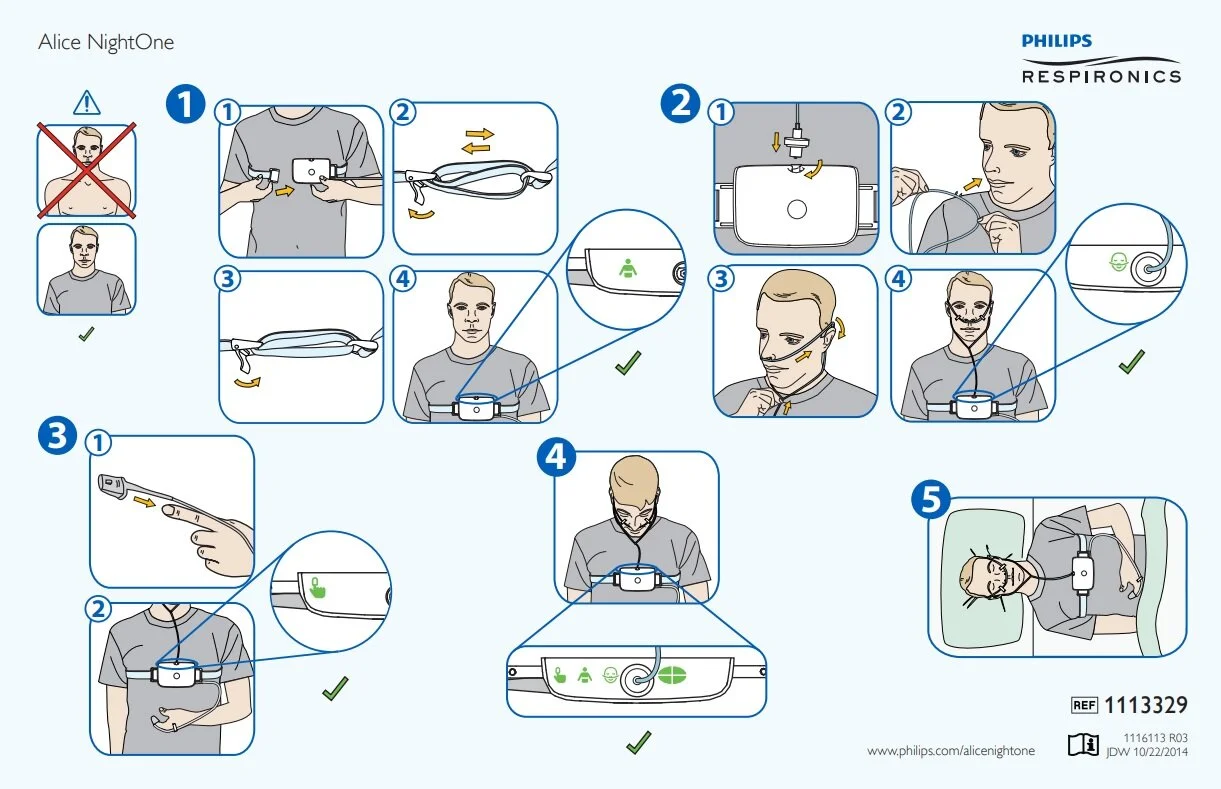 Alice NightOne

PHILIPS
RESPIRONICS

1
1
2
3
4

2
1
2
3
4

3
1
2

4

5

REF 1113329

www.philips.com/alicenightone

1116113 R03
JDW 10/22/2014