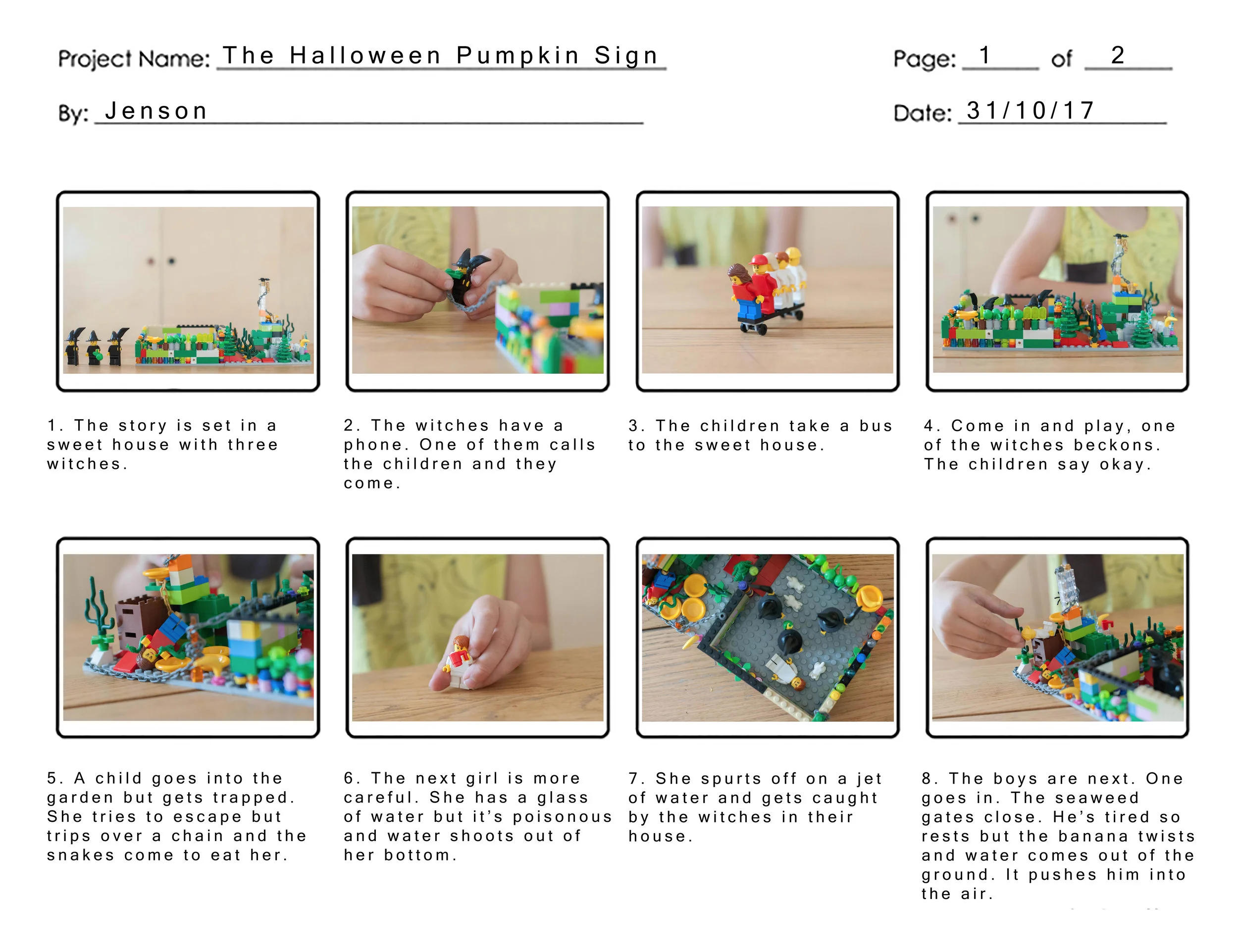 Project Name: The Halloween Pumpkin Sign

Page: 1 of 2

By: Jenson

Date: 31/10/17

1. The story is set in a sweet house with three witches.

2. The witches have a phone. One of them calls the children and they come.

3. The children take a bus to the sweet house.

4. Come in and play, one of the witches beckons. The children say okay.

5. A child goes into the garden but gets trapped. She tries to escape but trips over a chain and the snakes come to eat her.

6. The next girl is more careful. She has a glass of water but it's poisonous and water shoots out of her bottom.

7. She spurts off on a jet of water and gets caught by the witches in their house.

8. The boys are next. One goes in. The seaweed gates close. He's tired so rests but the banana twists and water comes out of the ground. It pushes him into the air.