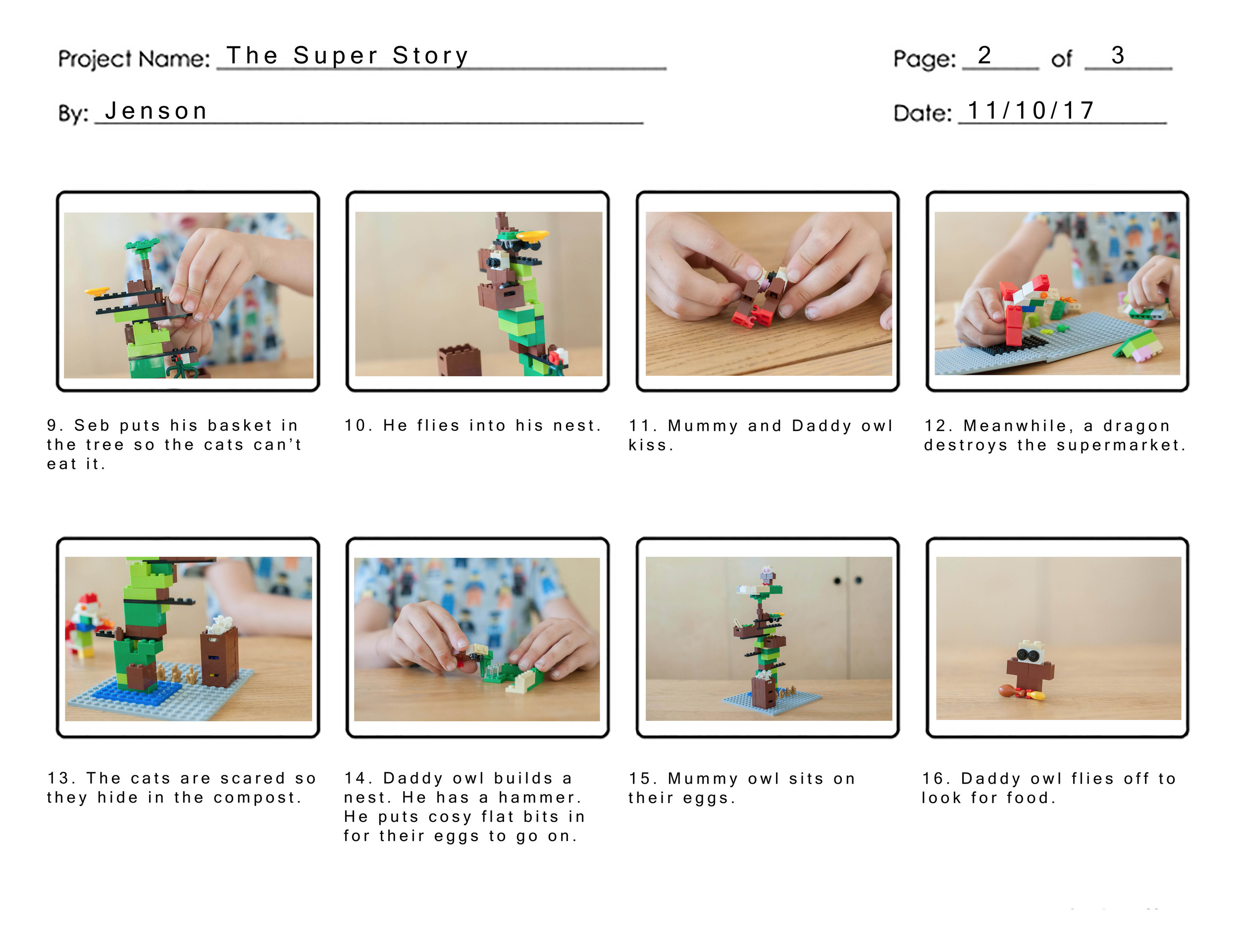 Project Name: The Super Story

Page: 2 of 3

By: Jenson

Date: 11/10/17

9. Seb puts his basket in the tree so the cats can't eat it.

10. He flies into his nest.

11. Mummy and Daddy owl kiss.

12. Meanwhile, a dragon destroys the supermarket.

13. The cats are scared so they hide in the compost.

14. Daddy owl builds a nest. He has a hammer. He puts cosy flat bits in for their eggs to go on.

15. Mummy owl sits on their eggs.

16. Daddy owl flies off to look for food.