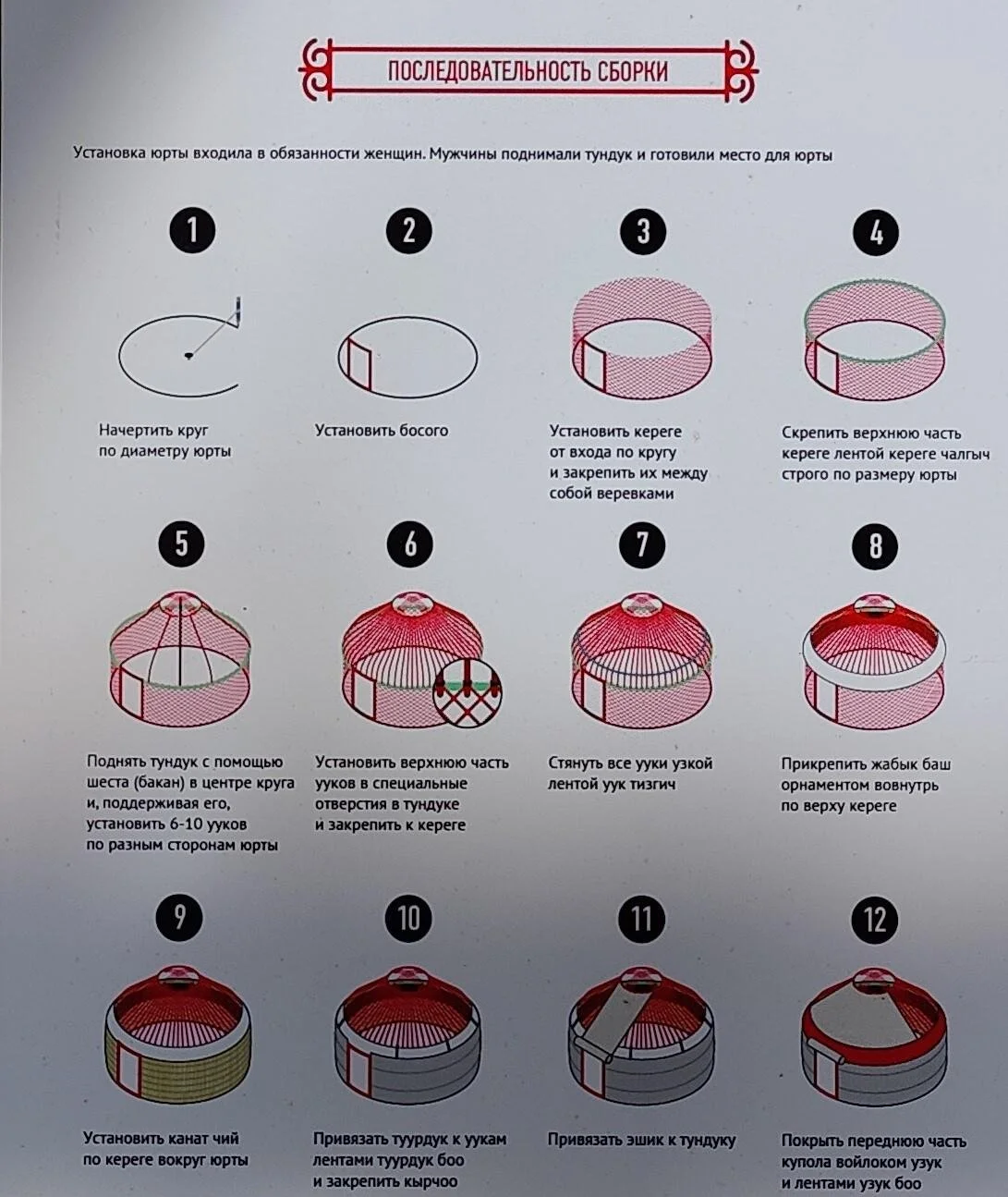 ПОСЛЕДОВАТЕЛЬНОСТЬ СБОРКИ

Установка юрты входила в обязанности женщин. Мужчины поднимали тундук и готовили место для юрты

1

Начертить круг по диаметру юрты

2

Установить босого

3

Установить кереге от входа по кругу и закрепить их между собой веревками

4

Скрепить верхнюю часть кереге лентой кереге чалгыч строго по размеру юрты

5

Поднять тундук с помощью шеста (бакан) в центре круга и, поддерживая его, установить 6-10 ууков по разным сторонам юрты

6

Установить верхнюю часть ууков в специальные отверстия в тундуке и закрепить к кереге

7

Стянуть все ууки узкой лентой уук тизгич

8

Прикрепить жабык баш орнаментом вовнутрь по верху кереге

9

Установить канат чий по кереге вокруг юрты

10

Привязать туурдук к уукам лентами туурдук боо и закрепить кырчоо

11

Привязать эшик к тундуку

12

Покрыть переднюю часть купола войлоком узук и лентами узук боо