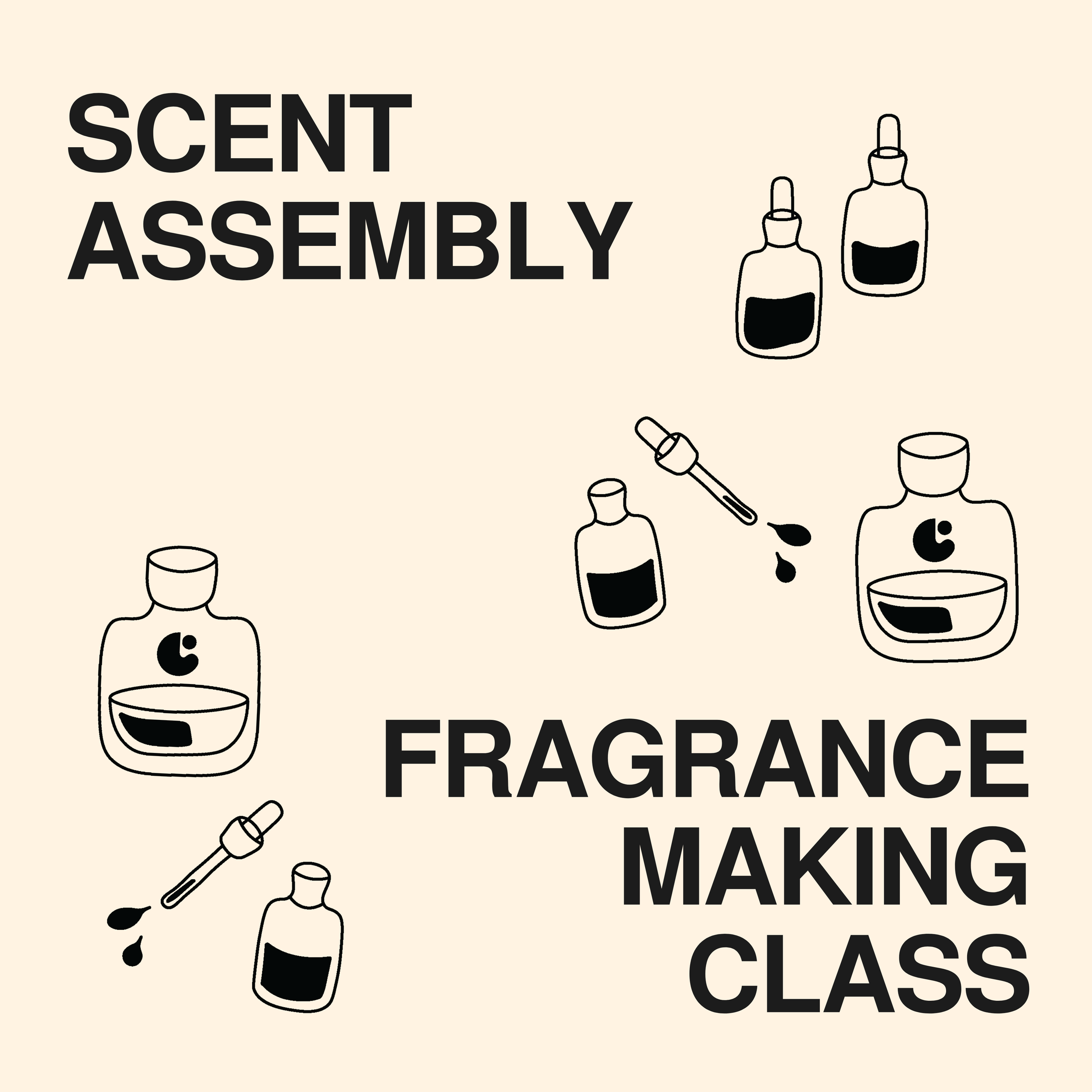 SCENT ASSEMBLY

FRAGRANCE MAKING CLASS